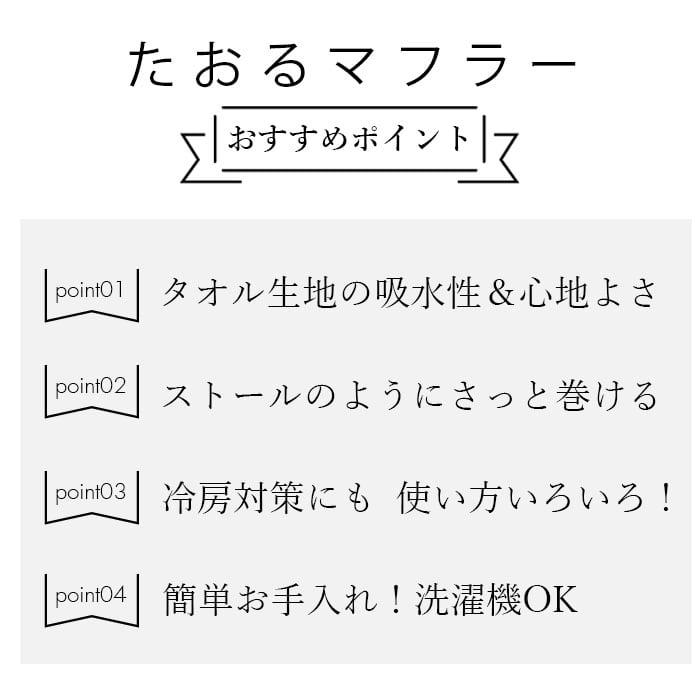 たおるマフラー

おすすめポイント

point01 タオル生地の吸水性&心地よさ

point02 ストールのようにさっと巻ける

point03 冷房対策にも 使い方いろいろ！

point04 簡単お手入れ！洗濯機OK