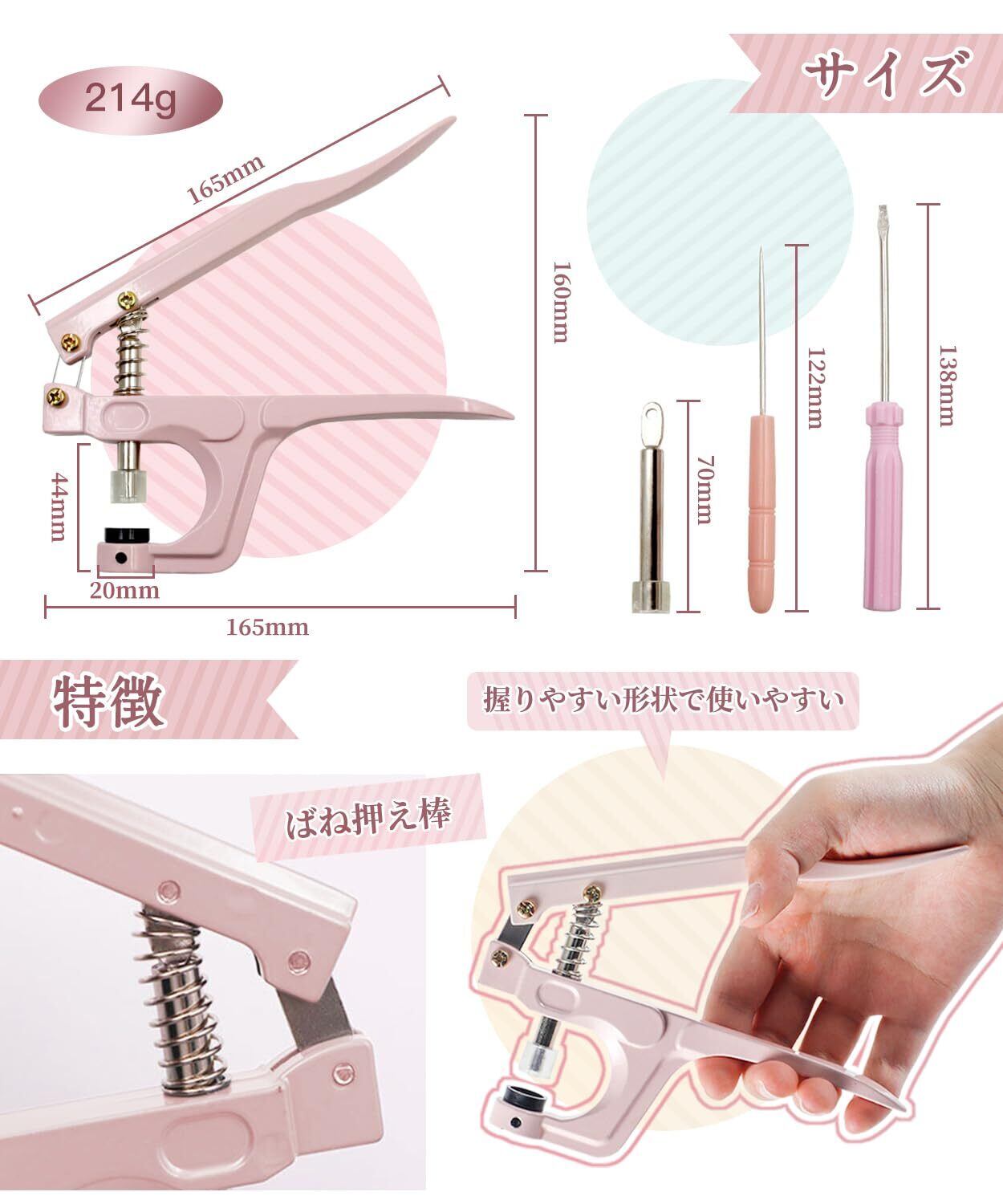 214g

サイズ

165mm

160mm

44mm

20mm

165mm

70mm

122mm

138mm

特徴

握りやすい形状で使いやすい

ばね押え棒