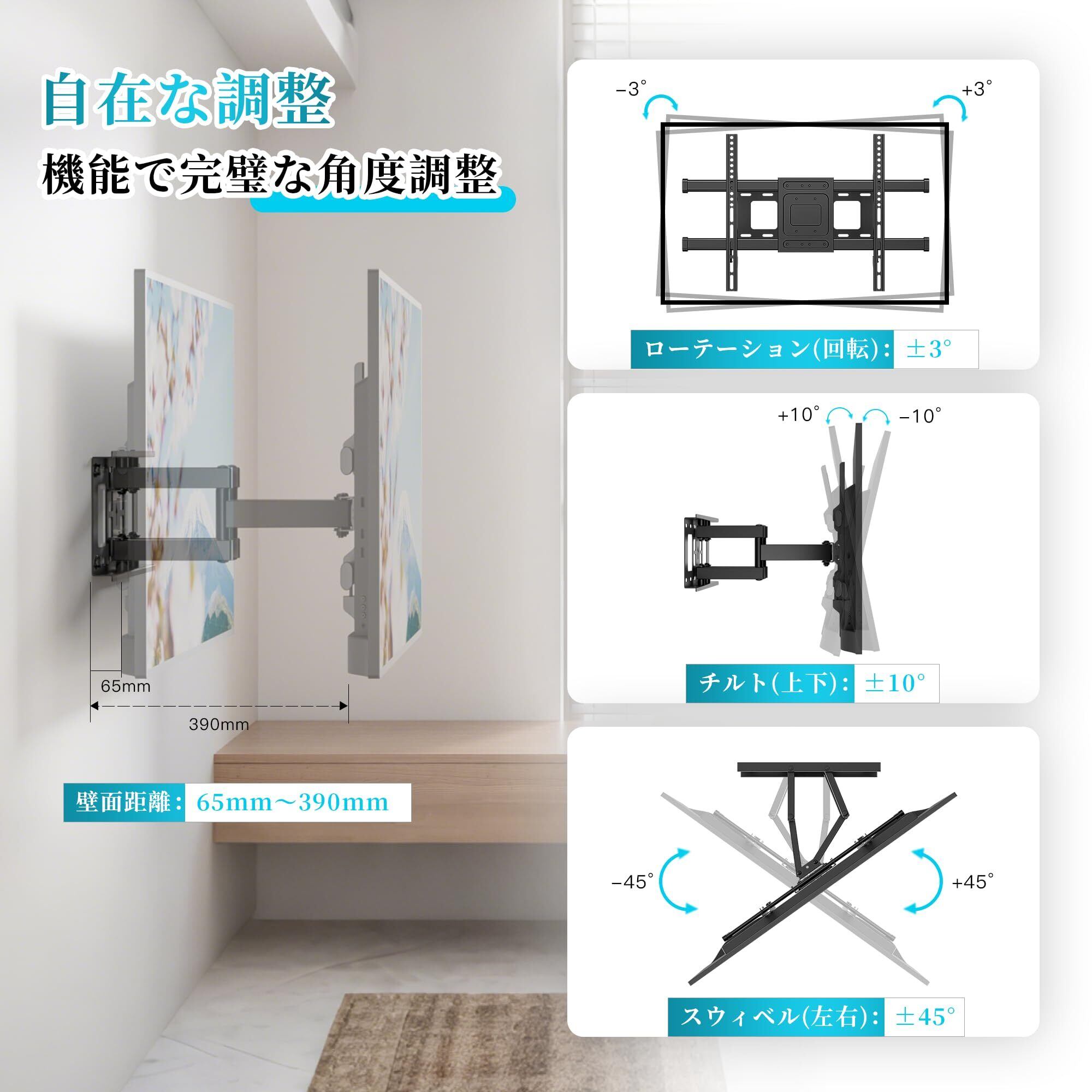 自在な調整

機能で完璧な角度調整

65mm

390mm

壁面距離: 65mm～390mm

−3°

+3°

ローテーション(回転): ±3°

+10°

−10°

チルト(上下): ±10°

−45°

+45°

スウィベル(左右): ±45°