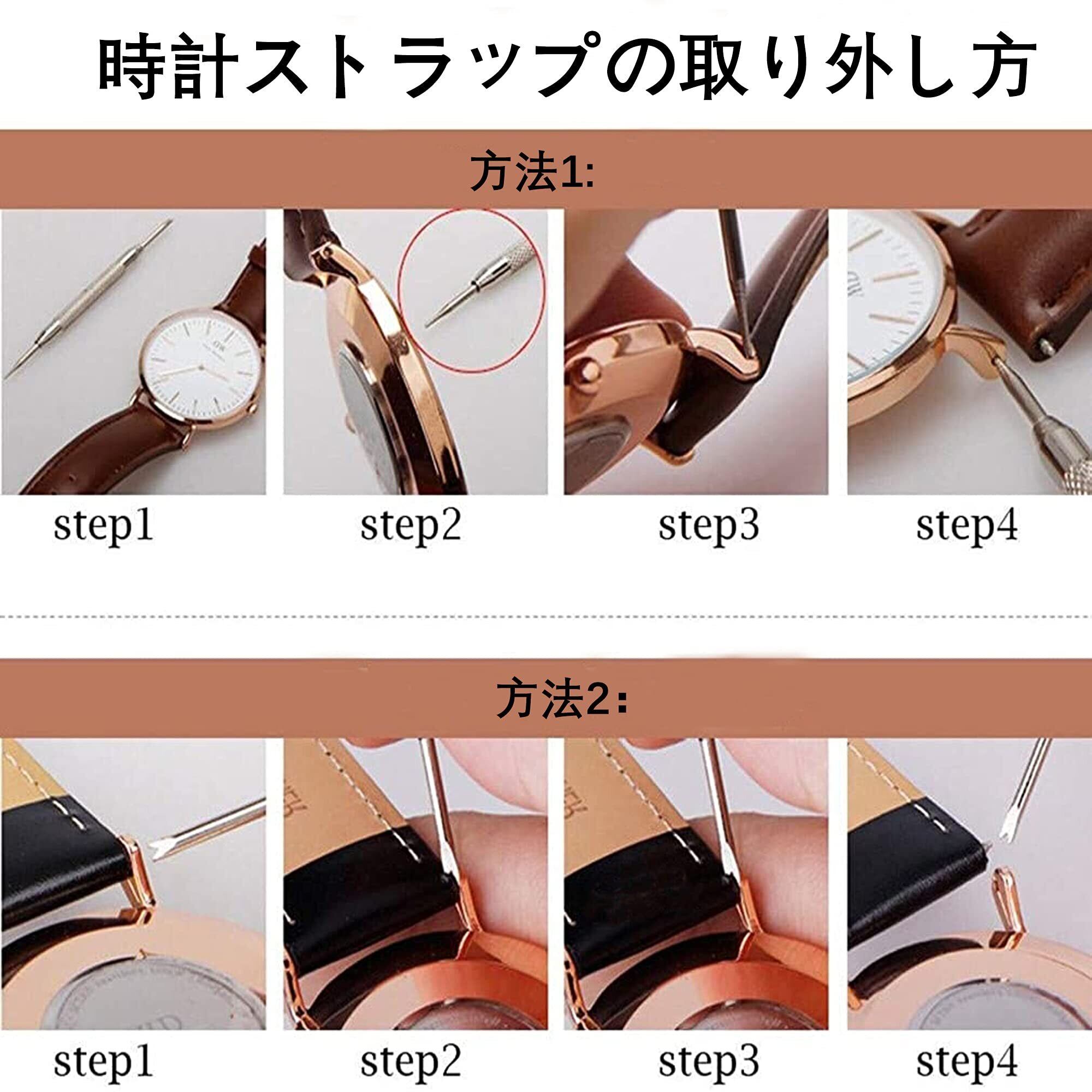 時計ストラップの取り外し方

方法1:

step1

step2

step3

step4

方法2:

step1

step2

step3

step4