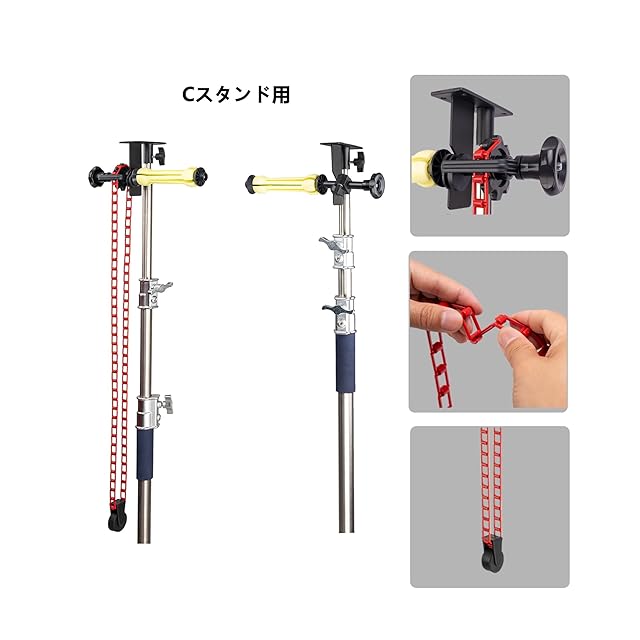 Cスタンド用