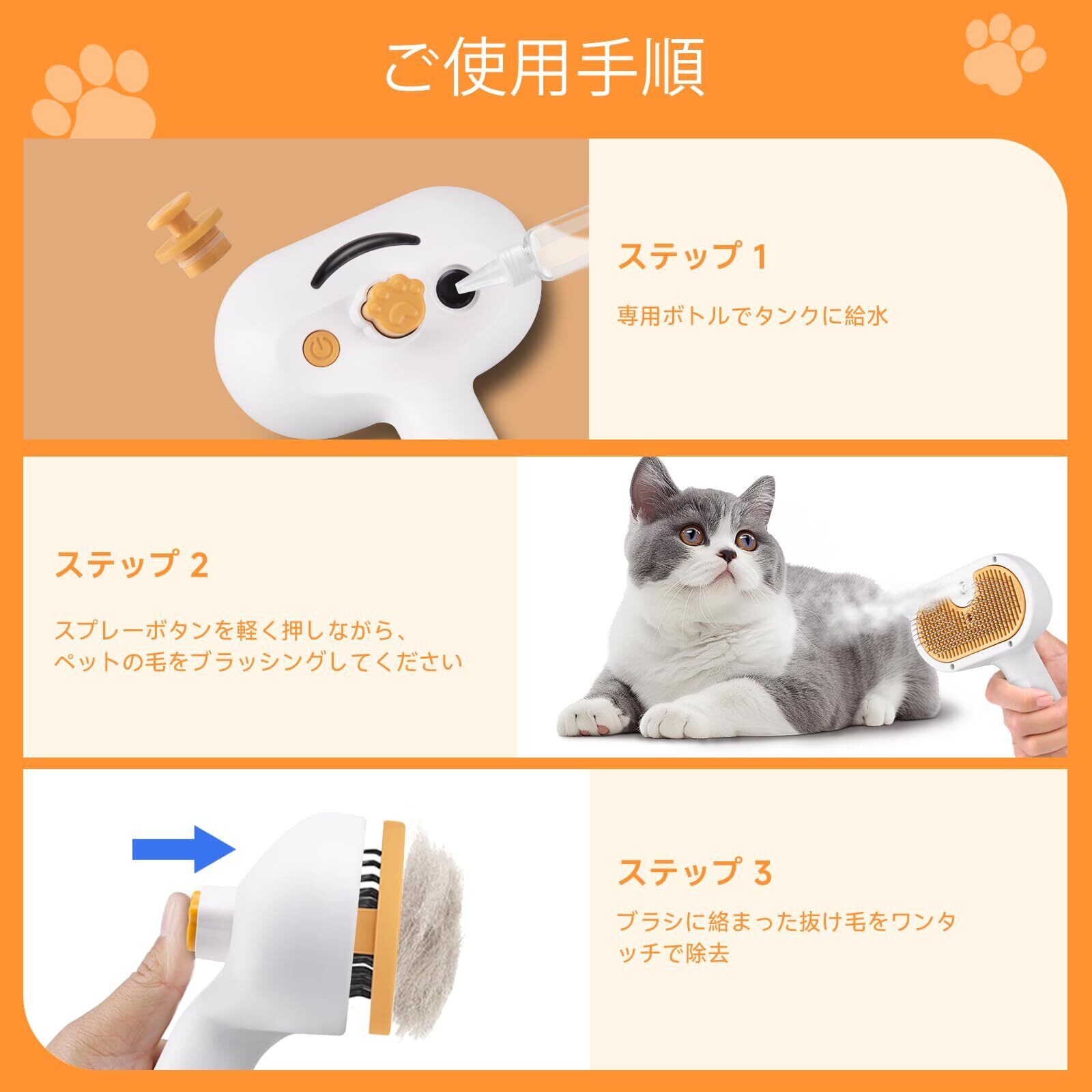 ご使用手順

ステップ 1

専用ボトルでタンクに給水

ステップ 2

スプレーボタンを軽く押しながら、ペットの毛をブラッシングしてください

ステップ 3

ブラシに絡まった抜け毛をワンタッチで除去