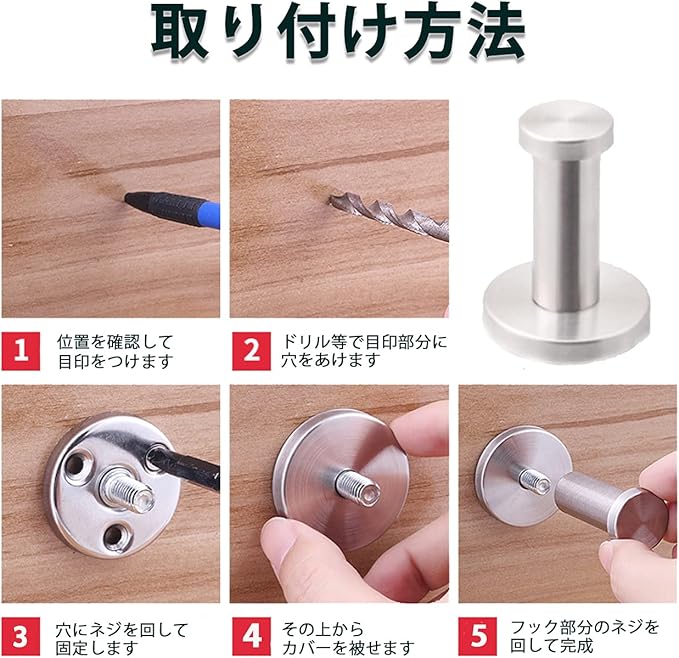 取り付け方法

1 位置を確認して目印をつけます

2 ドリル等で目印部分に穴をあけます

3 穴にネジを回して固定します

4 その上からカバーを被せます

5 フック部分のネジを回して完成