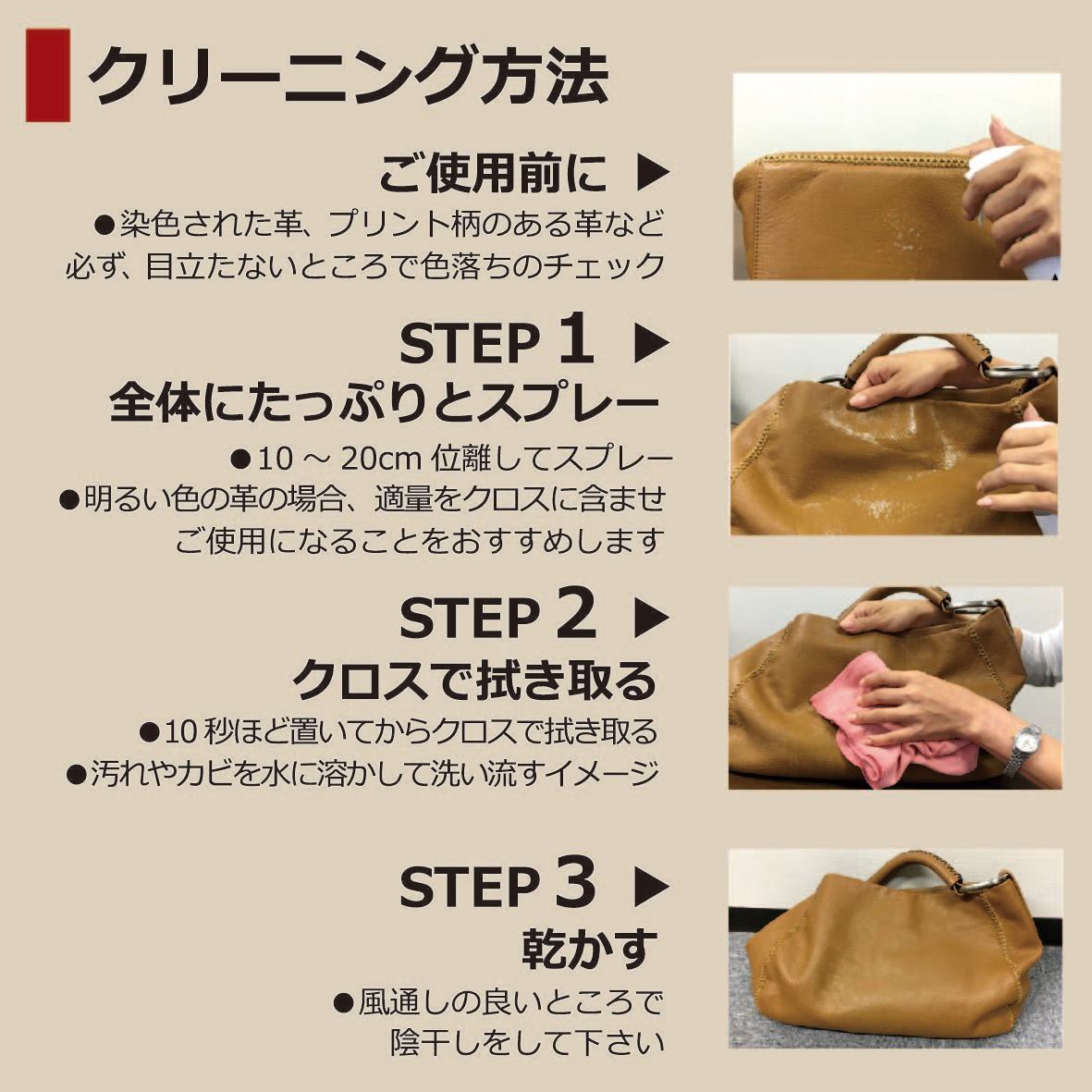 クリーニング方法

ご使用前に ▶

●染色された革、プリント柄のある革など
必ず、目立たないところで色落ちのチェック

STEP 1 ▶

全体にたっぷりとスプレー

●10 ～ 20cm 位離してスプレー
●明るい色の革の場合、適量をクロスに含ませ
ご使用になることをおすすめします

STEP 2 ▶

クロスで拭き取る

●10 秒ほど置いてからクロスで拭き取る
●汚れやカビを水に溶かして洗い流すイメージ

STEP 3 ▶

乾かす

●風通しの良いところで
陰干しをして下さい