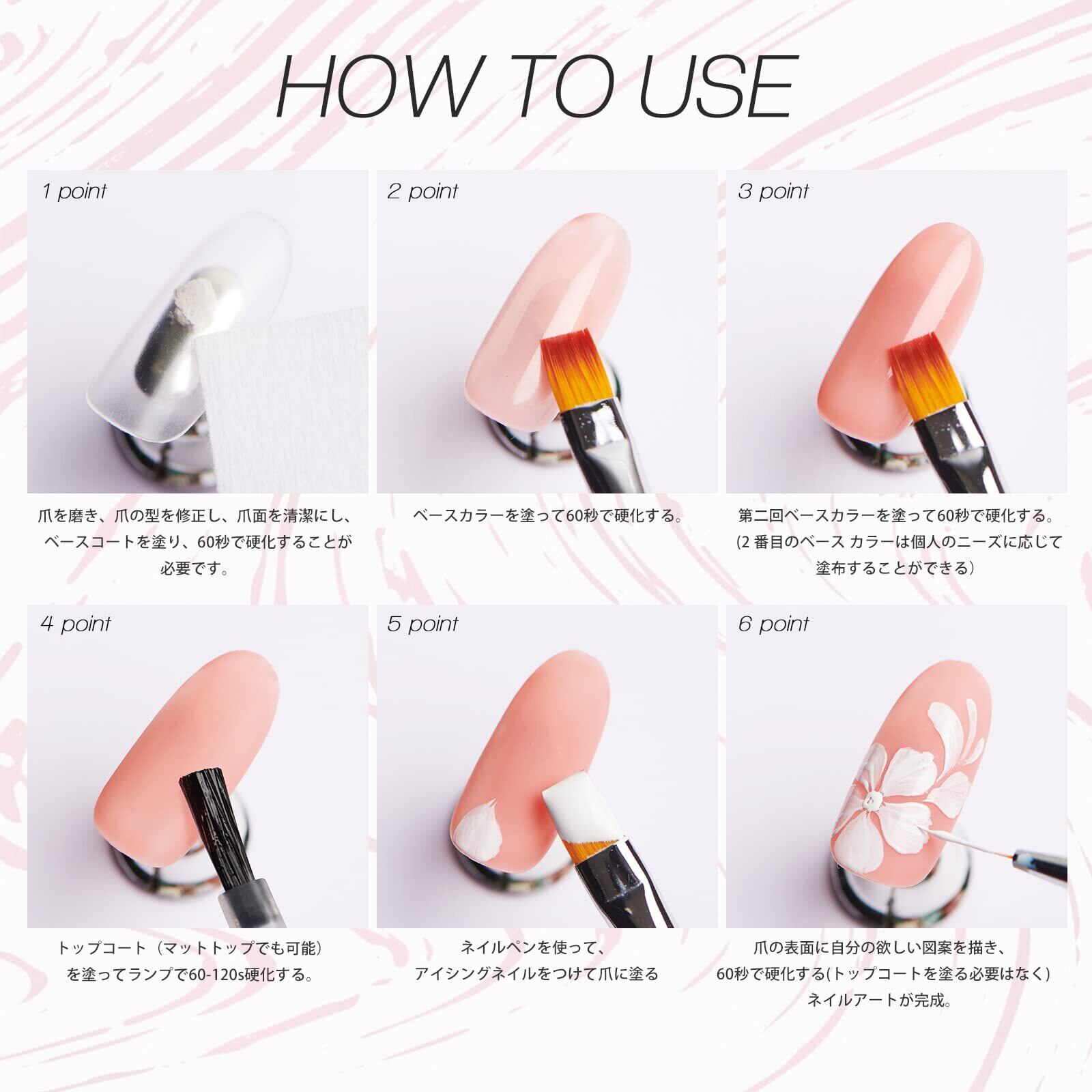 HOW TO USE

1 point

爪を磨き、爪の型を修正し、爪面を清潔にし、ベースコートを塗り、60秒で硬化することが必要です。

2 point

ベースカラーを塗って60秒で硬化する。

3 point

第二回ベースカラーを塗って60秒で硬化する。(2 番目のベース カラーは個人のニーズに応じて塗布することができる)

4 point

トップコート（マットトップでも可能）を塗ってランプで60-120s硬化する。

5 point

ネイルペンを使って、アイシングネイルをつけて爪に塗る

6 point

爪の表面に自分の欲しい図案を描き、60秒で硬化する(トップコートを塗る必要はなく)ネイルアートが完成。