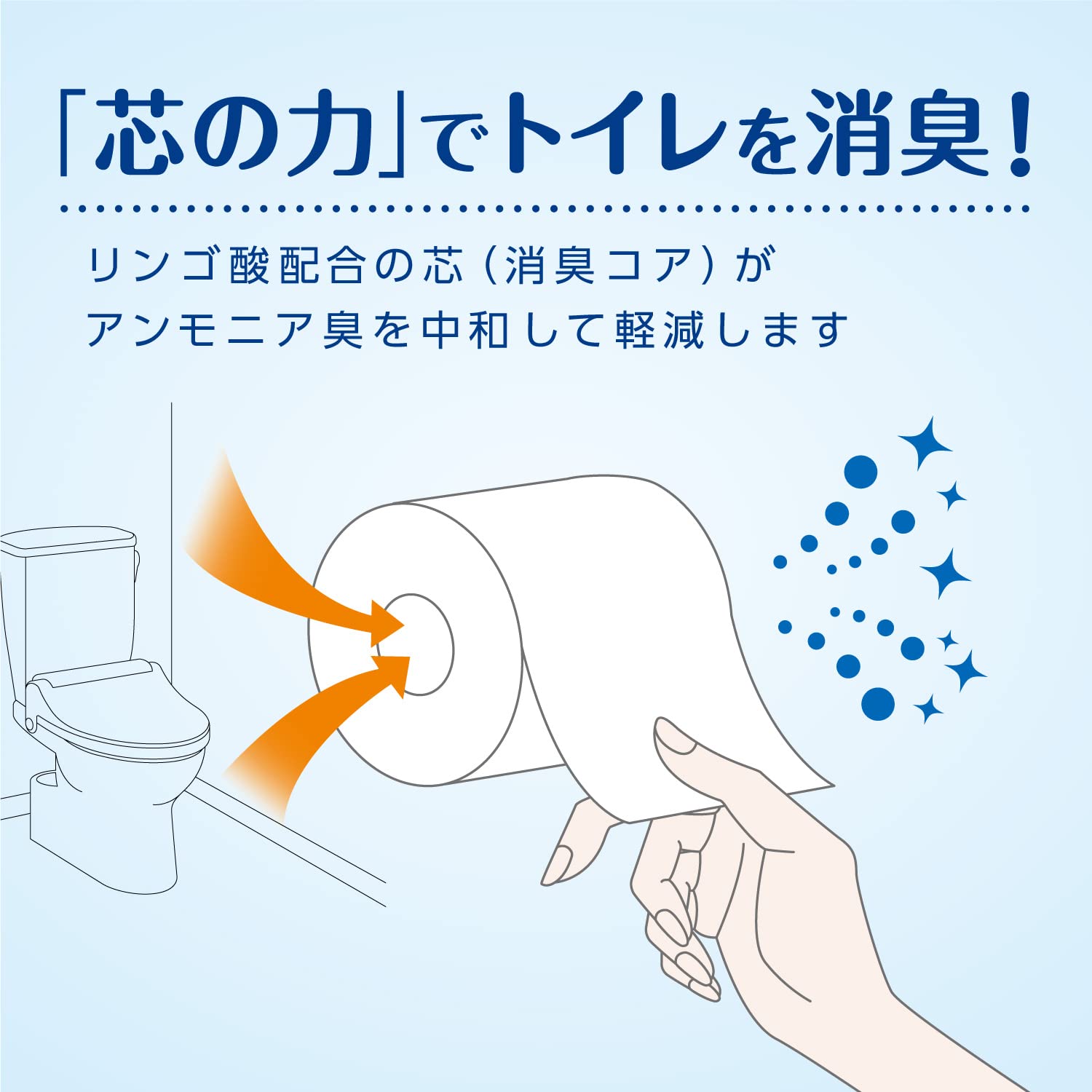 「芯の力」でトイレを消臭!

リンゴ酸配合の芯(消臭コア)が
アンモニア臭を中和して軽減します