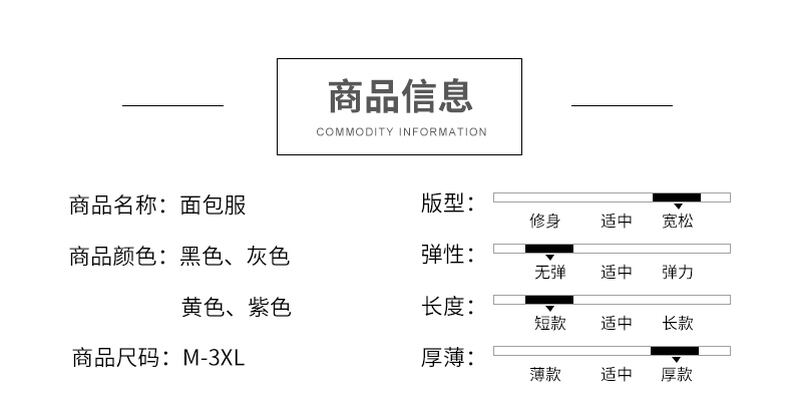 商品信息
COMMODITY INFORMATION

商品名称：面包服

商品颜色：黑色、灰色

黄色、紫色

商品尺码：M-3XL

版型：
修身 适中 宽松

弹性：
无弹 适中 弹力

长度：
短款 适中 长款

厚薄：
薄款 适中 厚款