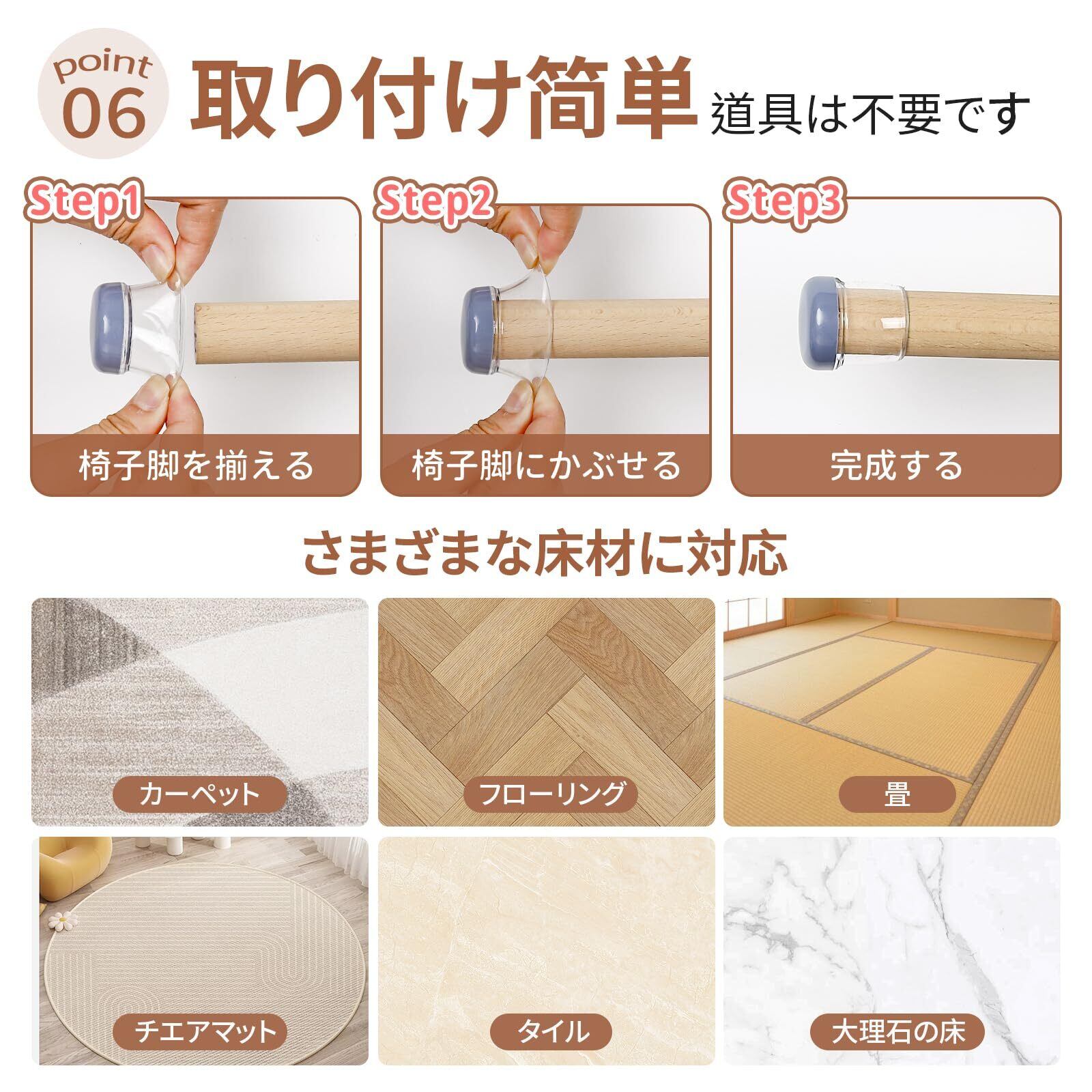 point 06

取り付け簡単 道具は不要です

Step1

椅子脚を揃える

Step2

椅子脚にかぶせる

Step3

完成する

さまざまな床材に対応

カーペット

フローリング

畳

チエアマット

タイル

大理石の床