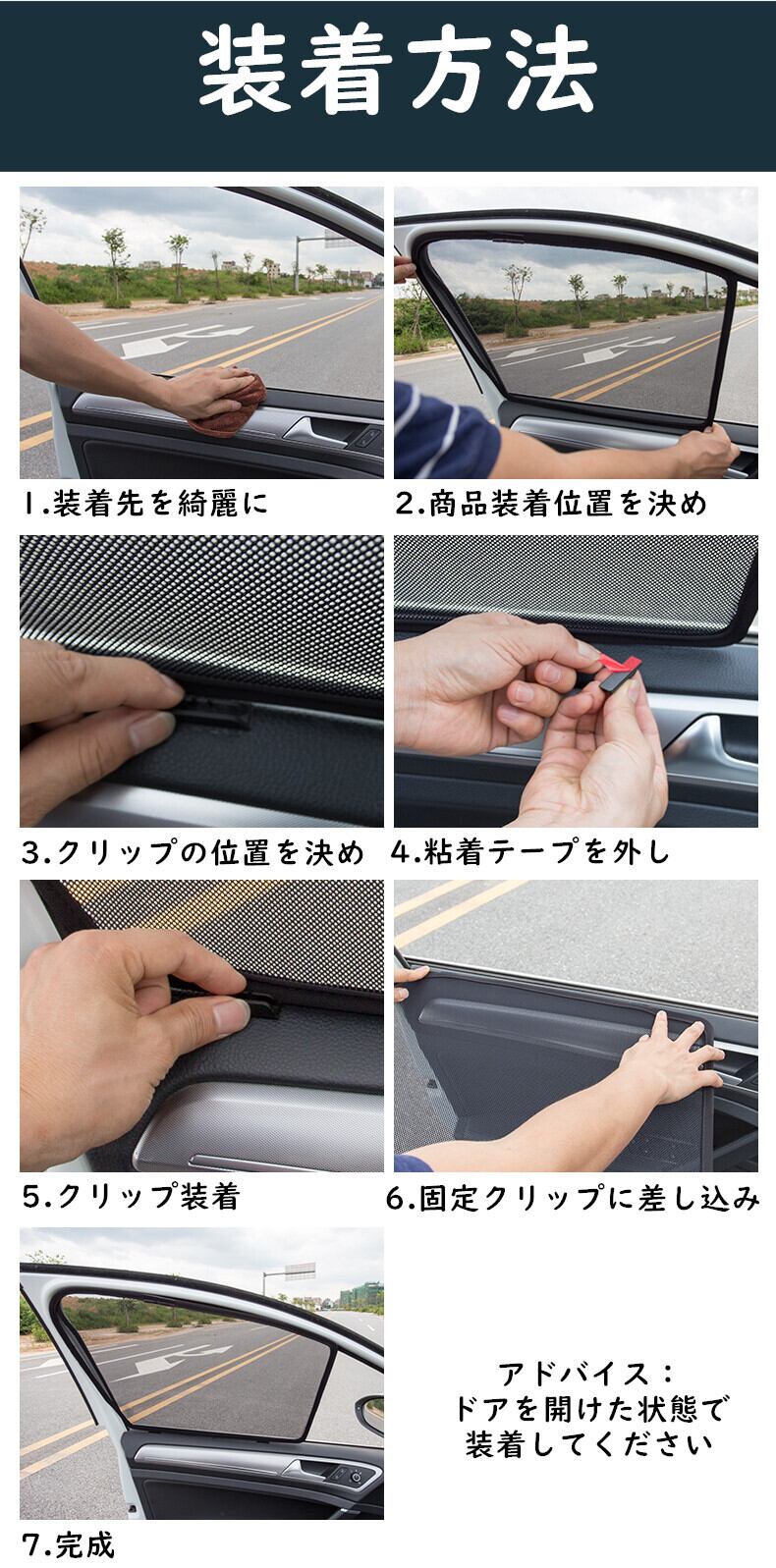 装着方法

1.装着先を綺麗に

2.商品装着位置を決め

3.クリップの位置を決め

4.粘着テープを外し

5.クリップ装着

6.固定クリップに差し込み

7.完成

アドバイス：
ドアを開けた状態で
装着してください