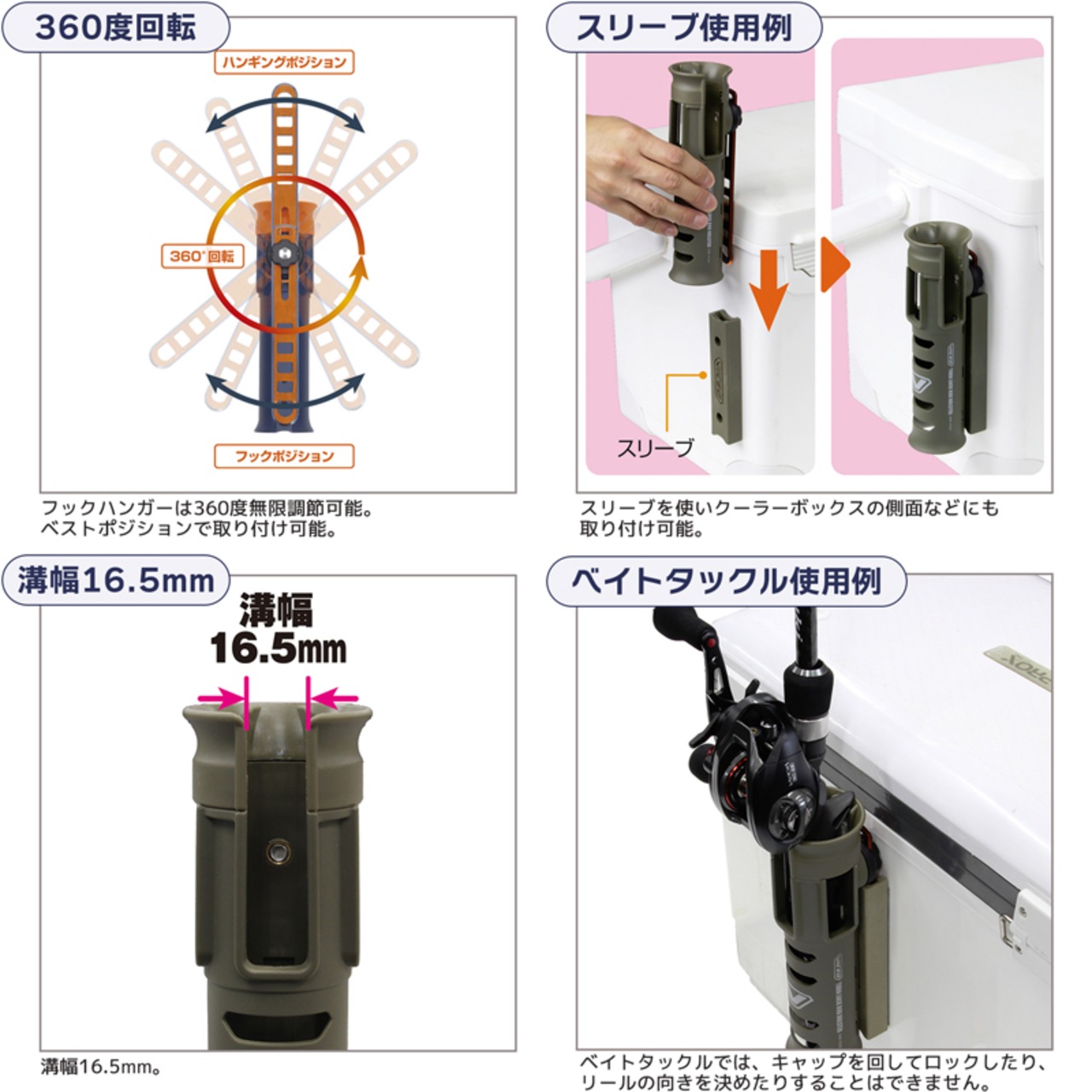 360度回転

ハンギングポジション

360°回転

フックポジション

フックハンガーは360度無限調節可能。ベストポジションで取り付け可能。

スリーブ使用例

スリーブ

スリーブを使いクーラーボックスの側面などにも取り付け可能。

溝幅16.5mm

溝幅 16.5mm

溝幅16.5mm。

ベイトタックル使用例

ベイトタックルでは、キャップを回してロックしたり、リールの向きを決めたりすることはできません。