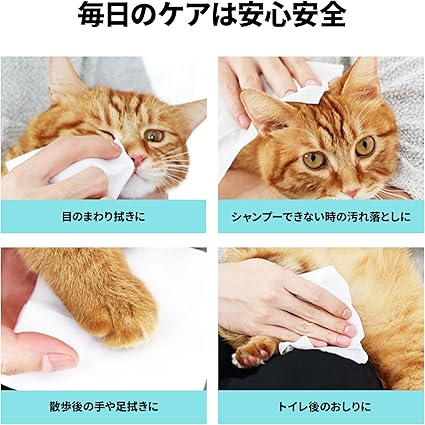 毎日のケアは安心安全

目のまわり拭きに

シャンプーできない時の汚れ落としに

散歩後の手や足拭きに

トイレ後のおしりに