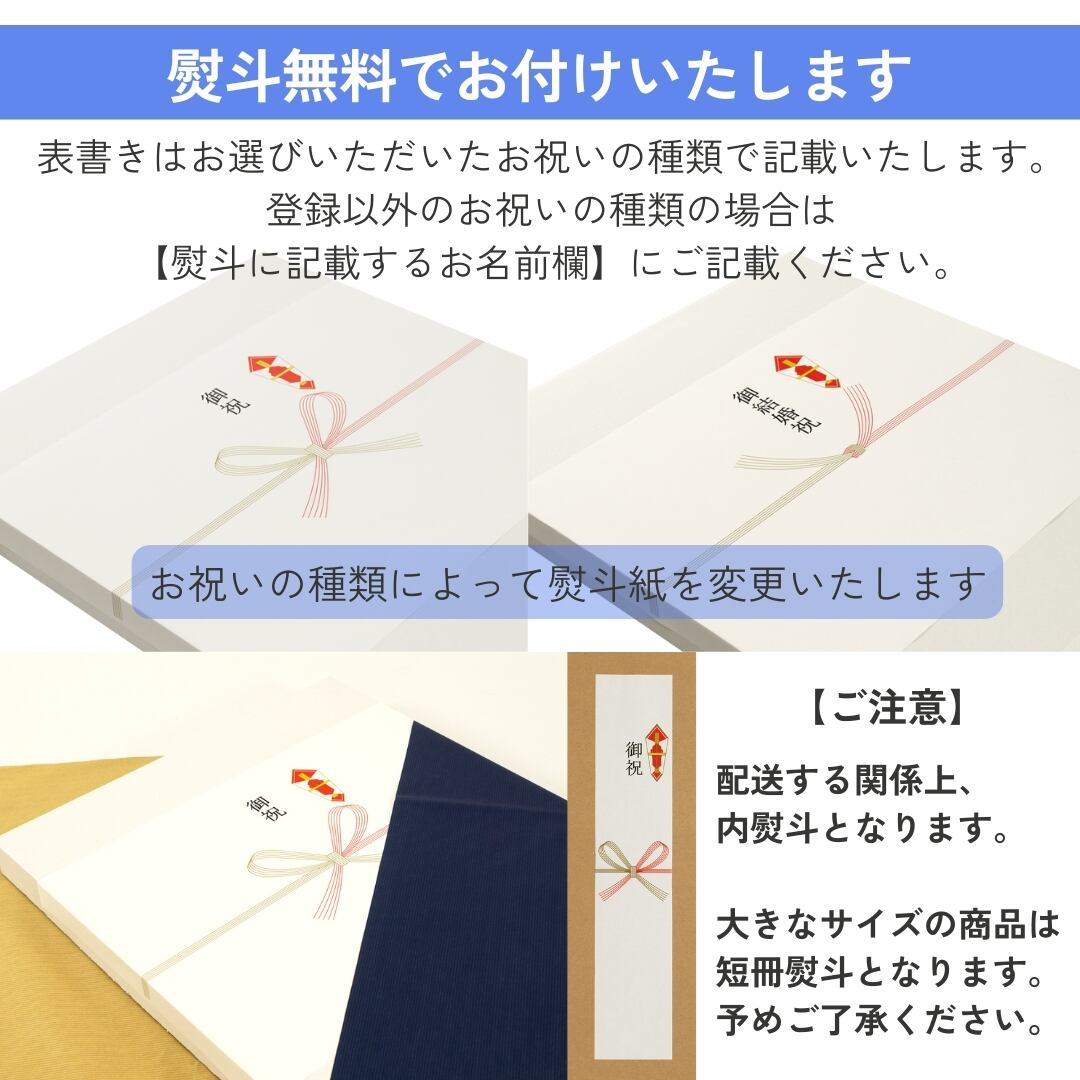 熨斗無料でお付けいたします

表書きはお選びいただいたお祝いの種類で記載いたします。
登録以外のお祝いの種類の場合は
【熨斗に記載するお名前欄】にご記載ください。

御祝

御結婚祝

お祝いの種類によって熨斗紙を変更いたします

御祝

御祝

【ご注意】

配送する関係上、
内熨斗となります。

大きなサイズの商品は
短冊熨斗となります。
予めご了承ください。