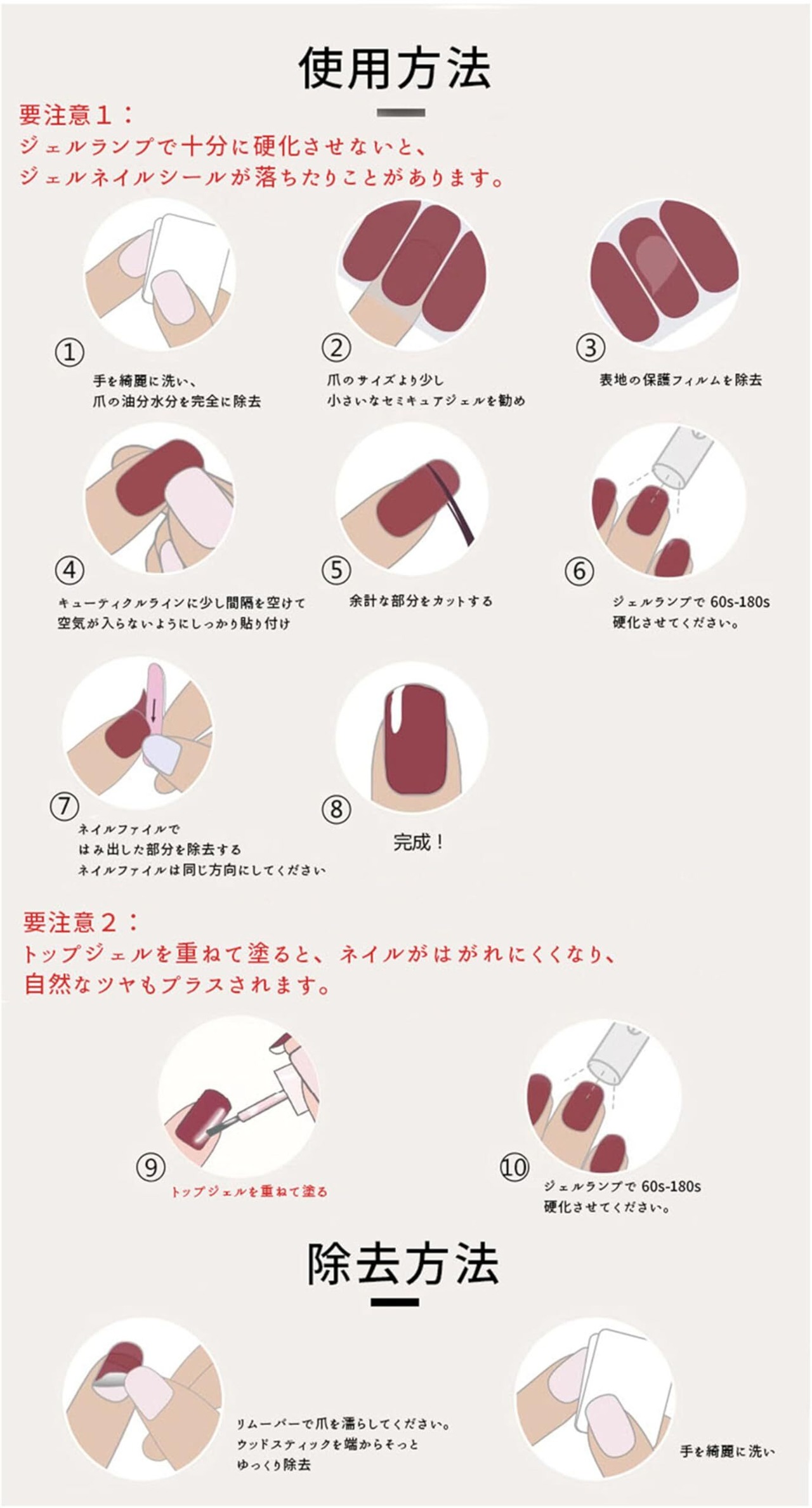 使用方法

要注意1：
ジェルランプで十分に硬化させないと、
ジェルネイルシールが落ちたりことがあります。

①
手を綺麗に洗い、
爪の油分水分を完全に除去

②
爪のサイズより少し
小さいなセミキュアジェルを勧め

③
表地の保護フィルムを除去

④
キューティクルラインに少し間隔を空けて
空気が入らないようにしっかり貼り付け

⑤
余計な部分をカットする

⑥
ジェルランプで 60s-180s
硬化させてください。

⑦
ネイルファイルで
はみ出した部分を除去する
ネイルファイルは同じ方向にしてください

⑧
完成！

要注意2：
トップジェルを重ねて塗ると、ネイルがはがれにくくなり、
自然なツヤもプラスされます。

⑨
トップジェルを重ねて塗る

⑩
ジェルランプで 60s-180s
硬化させてください。

除去方法

リムーバーで爪を濡らしてください。
ウッドスティックを端からそっと
ゆっくり除去

手を綺麗に洗い