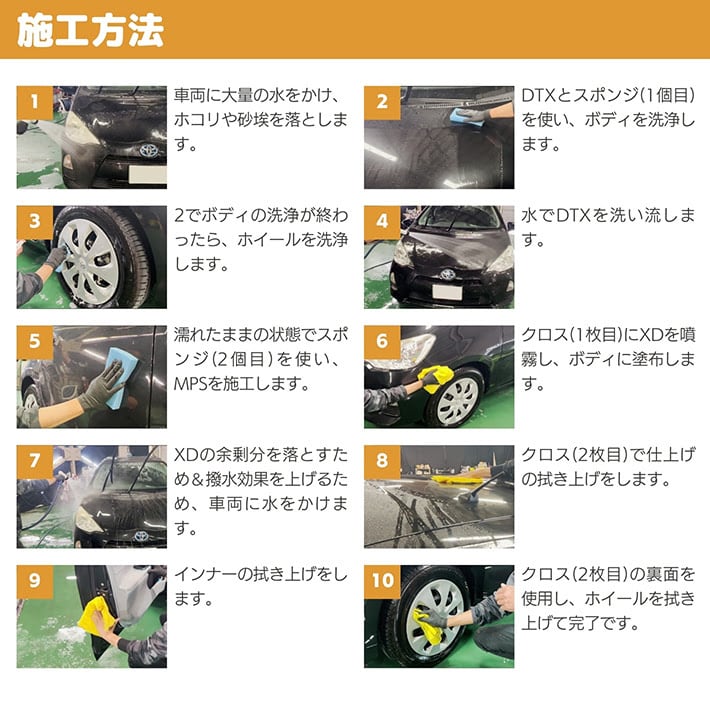 施工方法

1
車両に大量の水をかけ、ホコリや砂埃を落とします。

2
DTXとスポンジ(1個目)を使い、ボディを洗浄します。

3
2でボディの洗浄が終わったら、ホイールを洗浄します。

4
水でDTXを洗い流します。

5
濡れたままの状態でスポンジ(2個目)を使い、MPSを施工します。

6
クロス(1枚目)にXDを噴霧し、ボディに塗布します。

7
XDの余剰分を落とすため&撥水効果を上げるため、車両に水をかけます。

8
クロス(2枚目)で仕上げの拭き上げをします。

9
インナーの拭き上げをします。

10
クロス(2枚目)の裏面を使用し、ホイールを拭き上げて完了です。