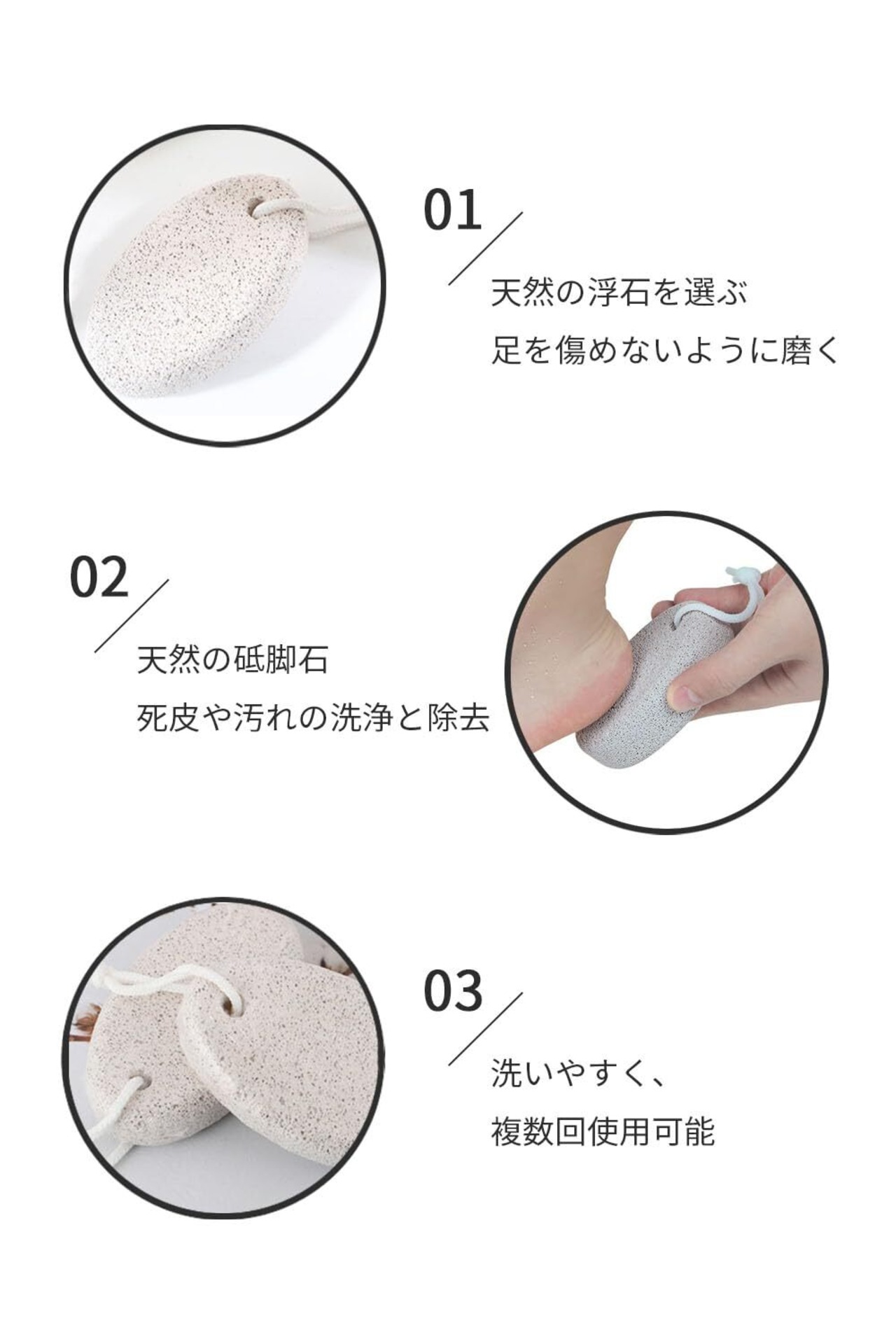 01

天然の浮石を選ぶ
足を傷めないように磨く

02

天然の砥脚石
死皮や汚れの洗浄と除去

03

洗いやすく、
複数回使用可能