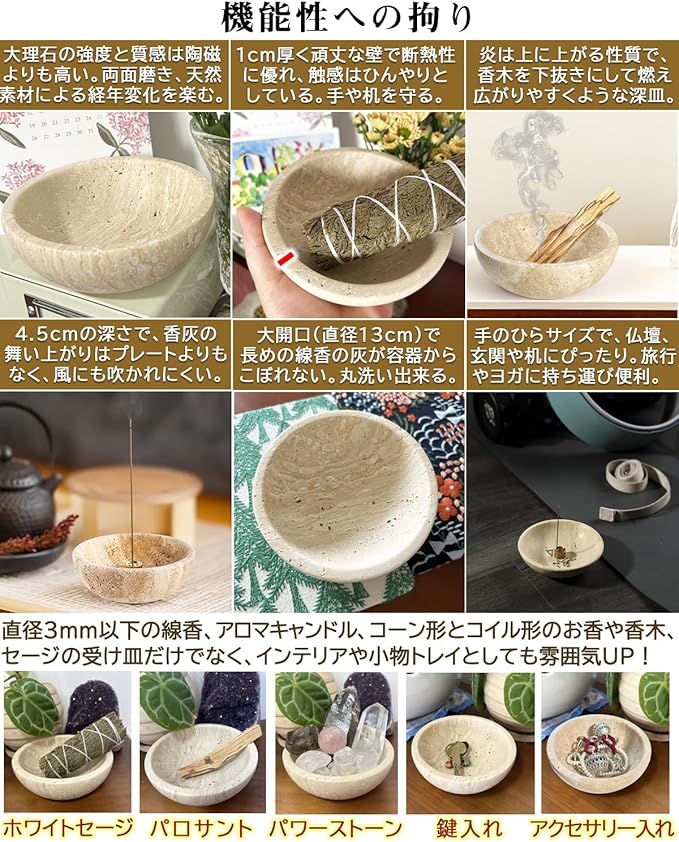 機能性への拘り

大理石の強度と質感は陶磁よりも高い。両面磨き、天然素材による経年変化を楽む。

1cm厚く頑丈な壁で断熱性に優れ、触感はひんやりとしている。手や机を守る。

炎は上に上がる性質で、香木を下抜きにして燃え広がりやすくような深皿。

4.5cmの深さで、香灰の舞い上がりはプレートよりもなく、風にも吹かれにくい。

大開口(直径13cm)で長めの線香の灰が容器からこぼれない。丸洗い出来る。

手のひらサイズで、仏壇、玄関や机にぴったり。旅行やヨガに持ち運び便利。

直径3mm以下の線香、アロマキャンドル、コーン形とコイル形のお香や香木、セージの受け皿だけでなく、インテリアや小物トレイとしても雰囲気UP！

ホワイトセージ　パロサント　パワーストーン　鍵入れ　アクセサリー入れ