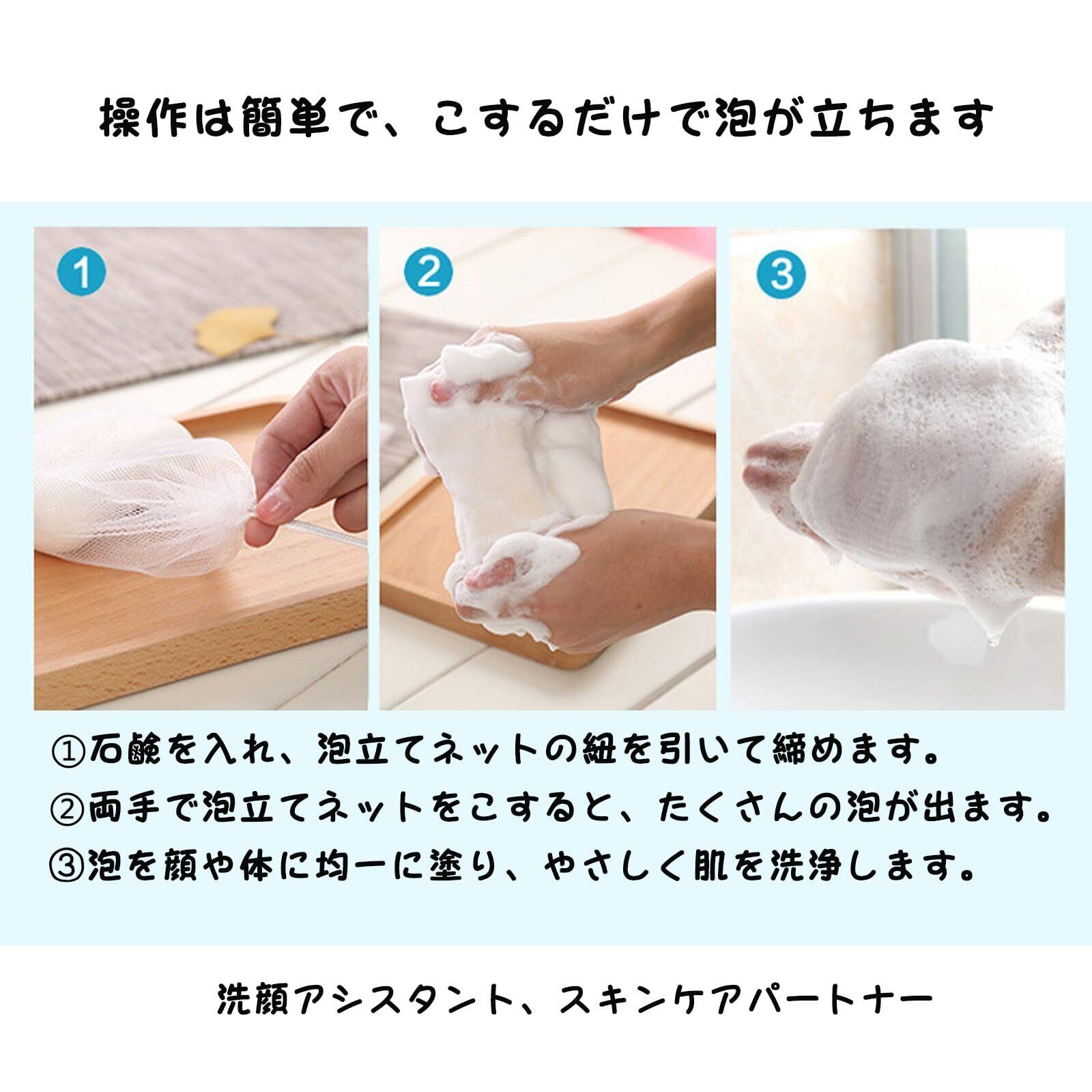 操作は簡単で、こするだけで泡が立ちます

1

2

3

①石鹸を入れ、泡立てネットの紐を引いて締めます。
②両手で泡立てネットをこすると、たくさんの泡が出ます。
③泡を顔や体に均一に塗り、やさしく肌を洗浄します。

洗顔アシスタント、スキンケアパートナー