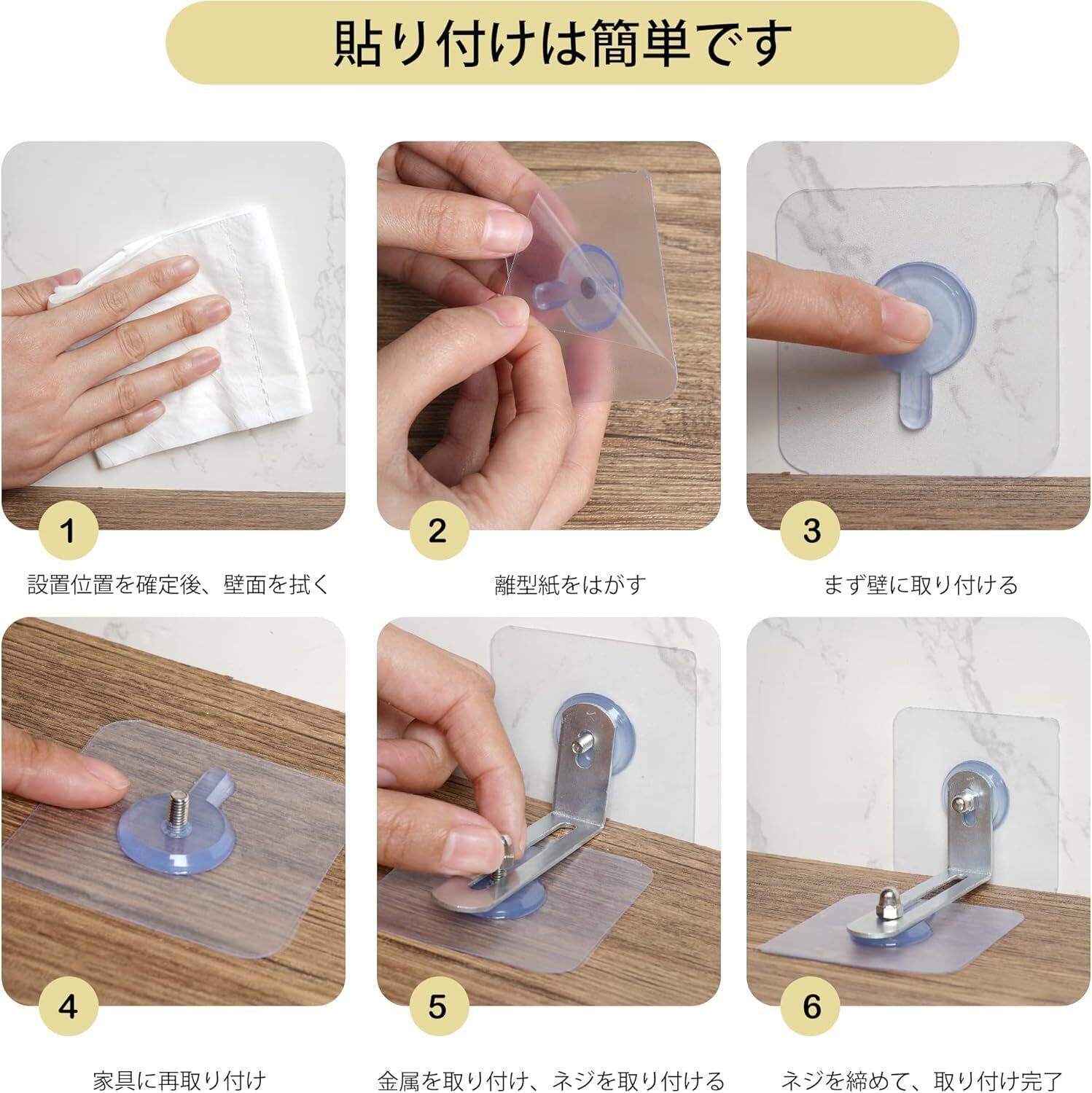 貼り付けは簡単です

1
設置位置を確定後、壁面を拭く

2
離型紙をはがす

3
まず壁に取り付ける

4
家具に再取り付け

5
金属を取り付け、ネジを取り付ける

6
ネジを締めて、取り付け完了