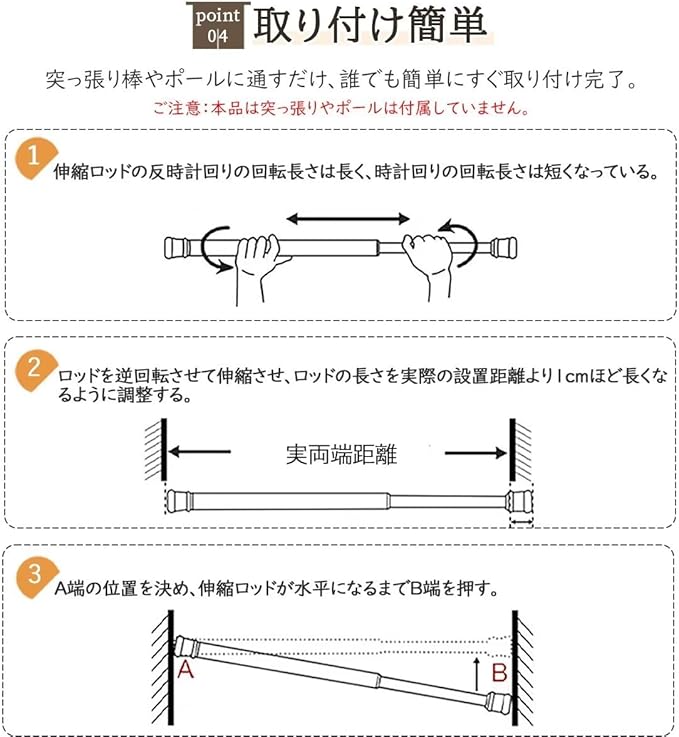 point 04 取り付け簡単

突っ張り棒やポールに通すだけ、誰でも簡単にすぐ取り付け完了。

ご注意：本品は突っ張りやポールは付属していません。

1 伸縮ロッドの反時計回りの回転長さは長く、時計回りの回転長さは短くなっている。

2 ロッドを逆回転させて伸縮させ、ロッドの長さを実際の設置距離より1cmほど長くなるように調整する。

実両端距離

3 A端の位置を決め、伸縮ロッドが水平になるまでB端を押す。

A

B