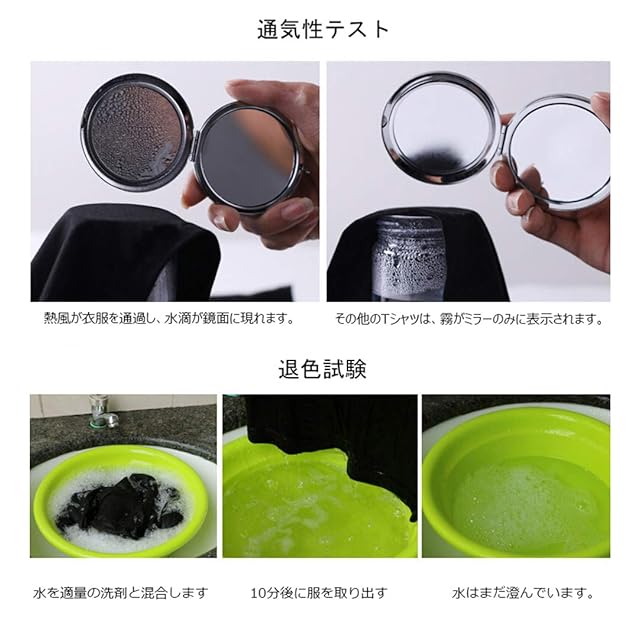 通気性テスト

熱風が衣服を通過し、水滴が鏡面に現れます。

その他のTシャツは、霧がミラーのみに表示されます。

退色試験

水を適量の洗剤と混合します

10分後に服を取り出す

水はまだ澄んでいます。