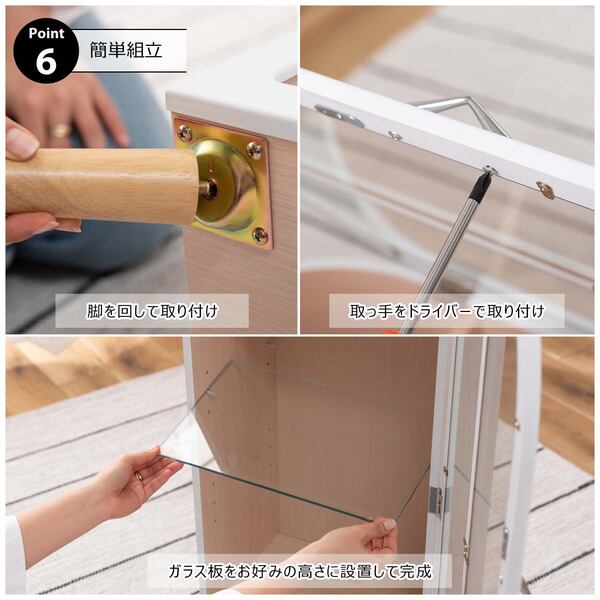 Point 6 簡単組立

脚を回して取り付け

取っ手をドライバーで取り付け

ガラス板をお好みの高さに設置して完成