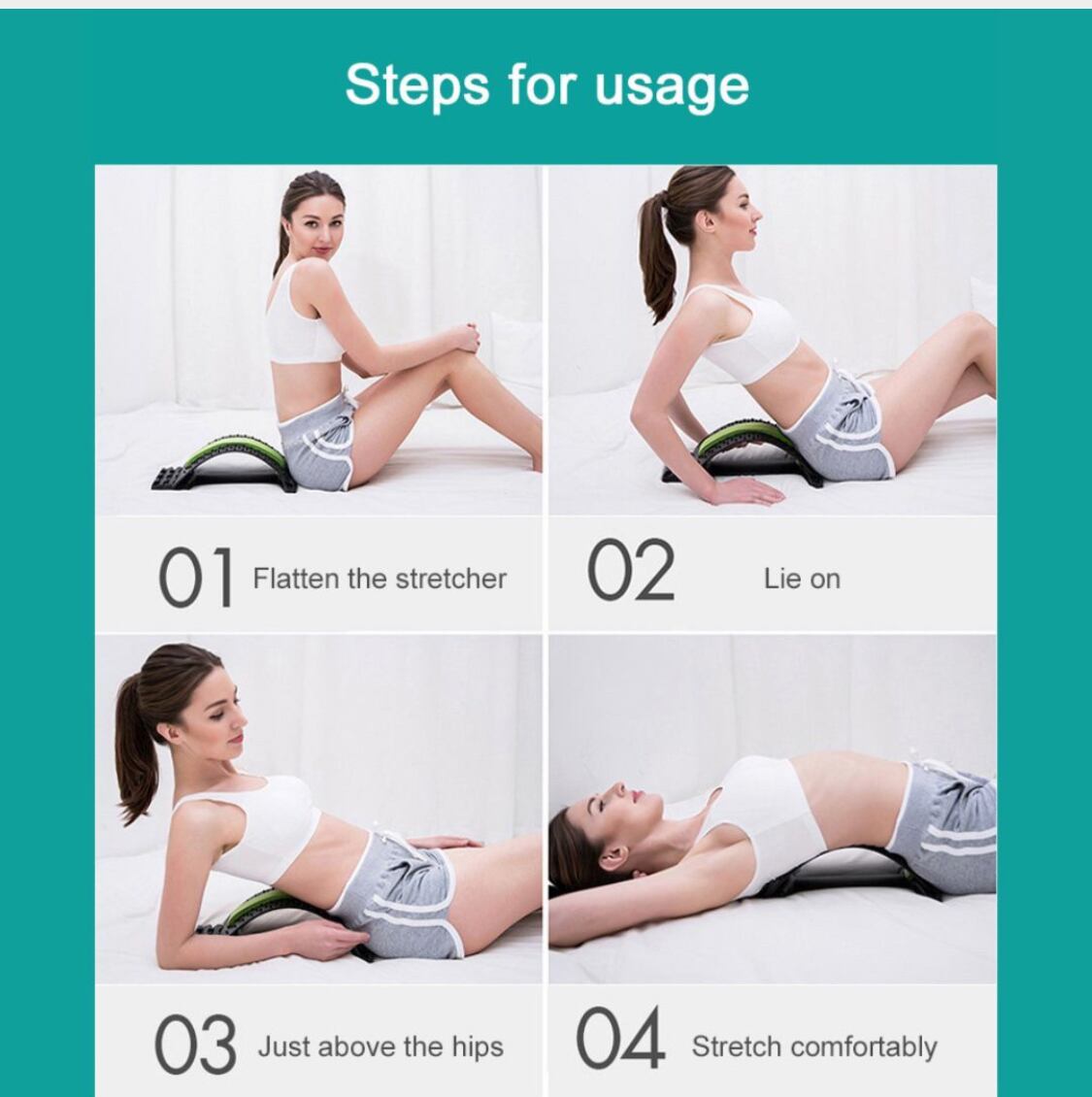 Steps for usage

01 Flatten the stretcher

02 Lie on

03 Just above the hips

04 Stretch comfortably