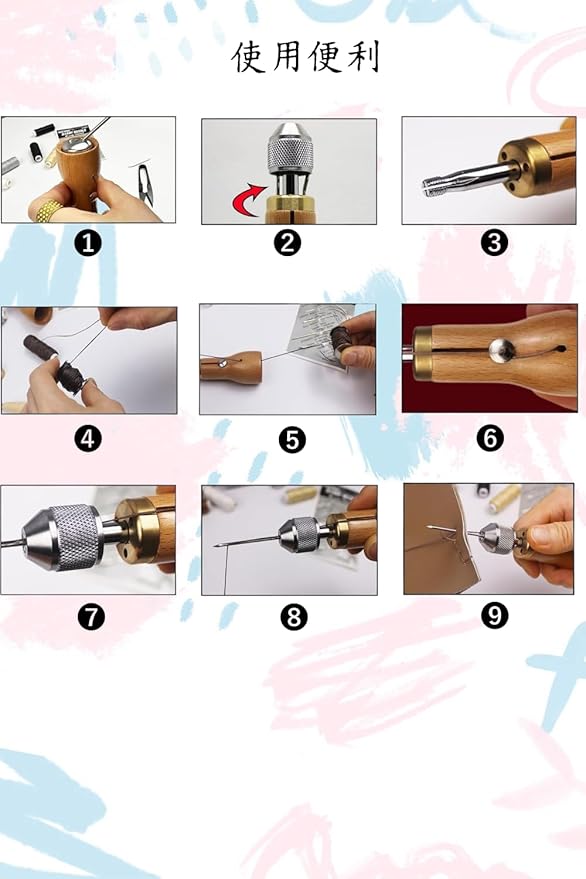 使用便利

❶

❷

❸

❹

❺

❻

❼

❽

❾