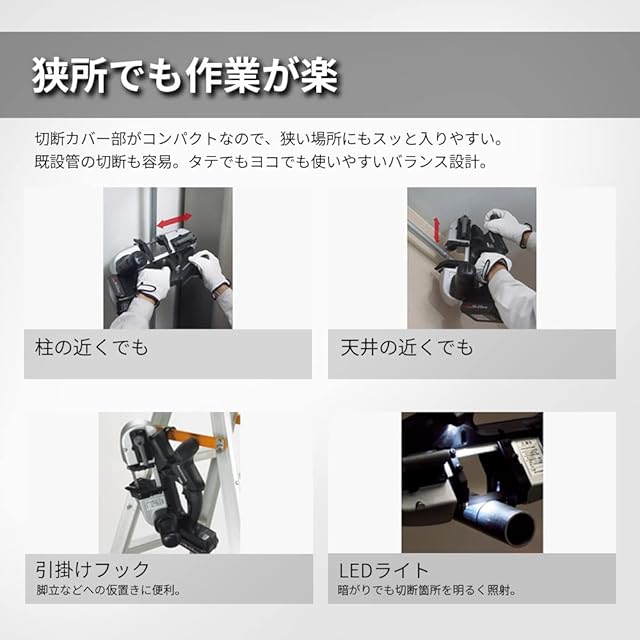 狭所でも作業が楽

切断カバー部がコンパクトなので、狭い場所にもスッと入りやすい。
既設管の切断も容易。タテでもヨコでも使いやすいバランス設計。

柱の近くでも

天井の近くでも

引掛けフック
脚立などへの仮置きに便利。

LEDライト
暗がりでも切断箇所を明るく照射。