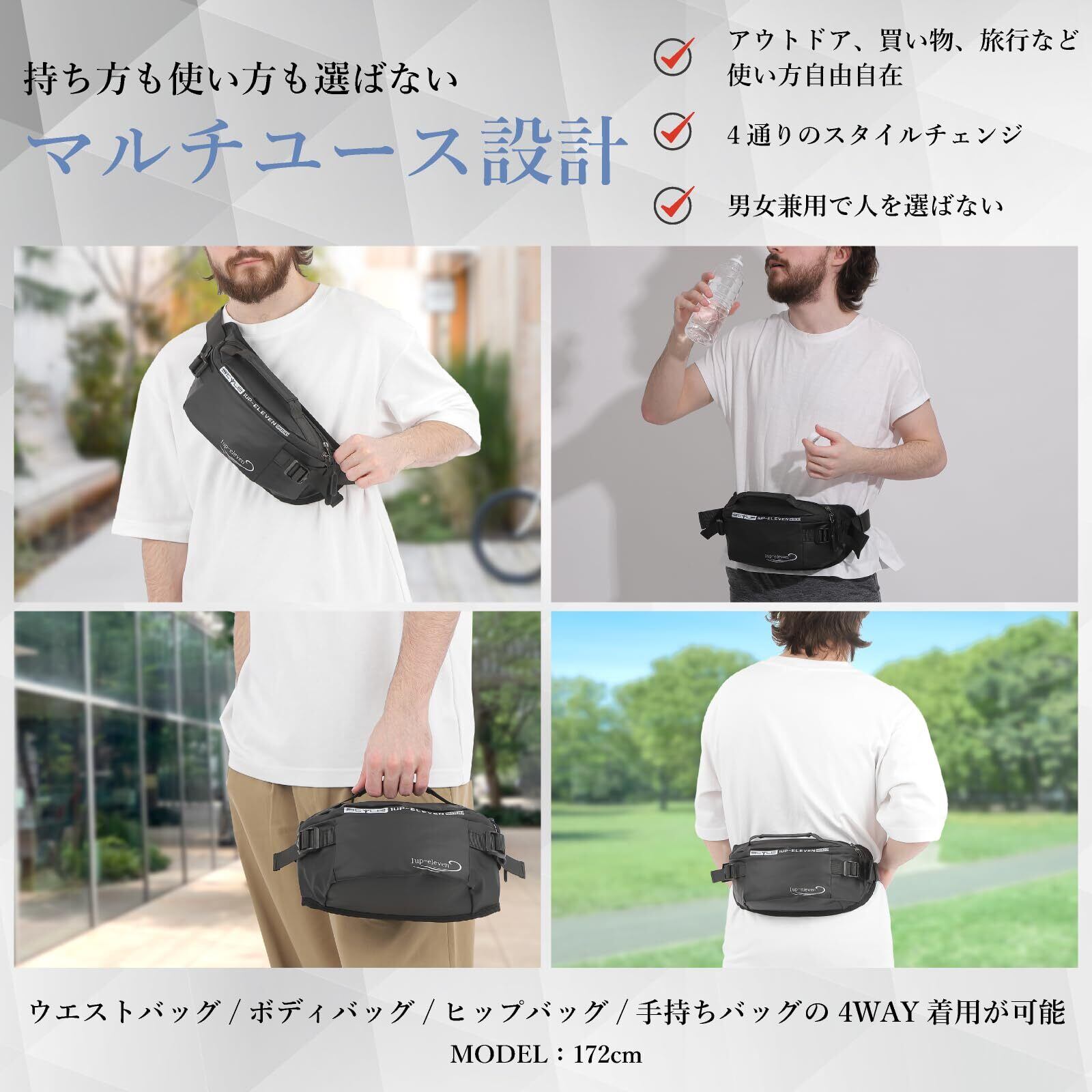 持ち方も使い方も選ばない

マルチユース設計

アウトドア、買い物、旅行など使い方自由自在

4通りのスタイルチェンジ

男女兼用で人を選ばない

STYLE 1UP-ELEVEN

1up-eleven

STYLE 1UP-ELEVEN

1up-eleven

STYLE 1UP-ELEVEN

1up-eleven

STYLE 1UP-ELEVEN

1up-eleven

ウエストバッグ / ボディバッグ / ヒップバッグ / 手持ちバッグの 4WAY 着用が可能

MODEL：172cm