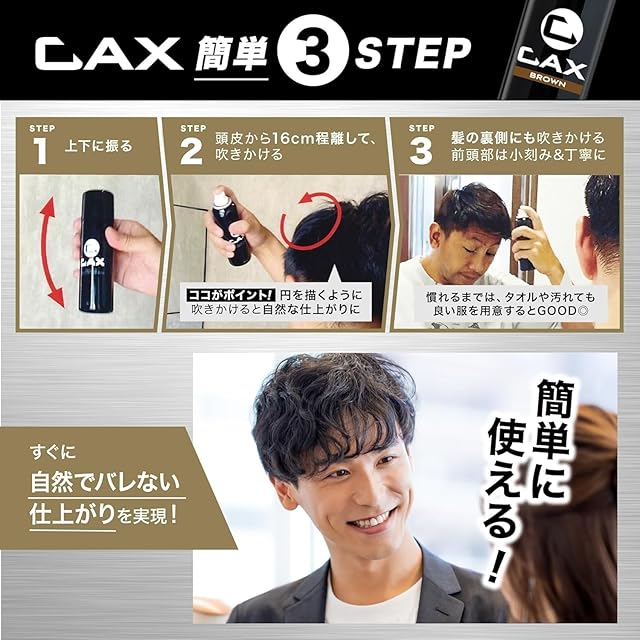 CAX 簡単 3 STEP

CAX BROWN

STEP 1 上下に振る

CAX

STEP 2 頭皮から16cm程離して、吹きかける

ココがポイント! 円を描くように吹きかけると自然な仕上がりに

STEP 3 髪の裏側にも吹きかける 前頭部は小刻み&丁寧に

慣れるまでは、タオルや汚れても良い服を用意するとGOOD◎

すぐに
自然でバレない
仕上がりを実現!

簡単に使える!