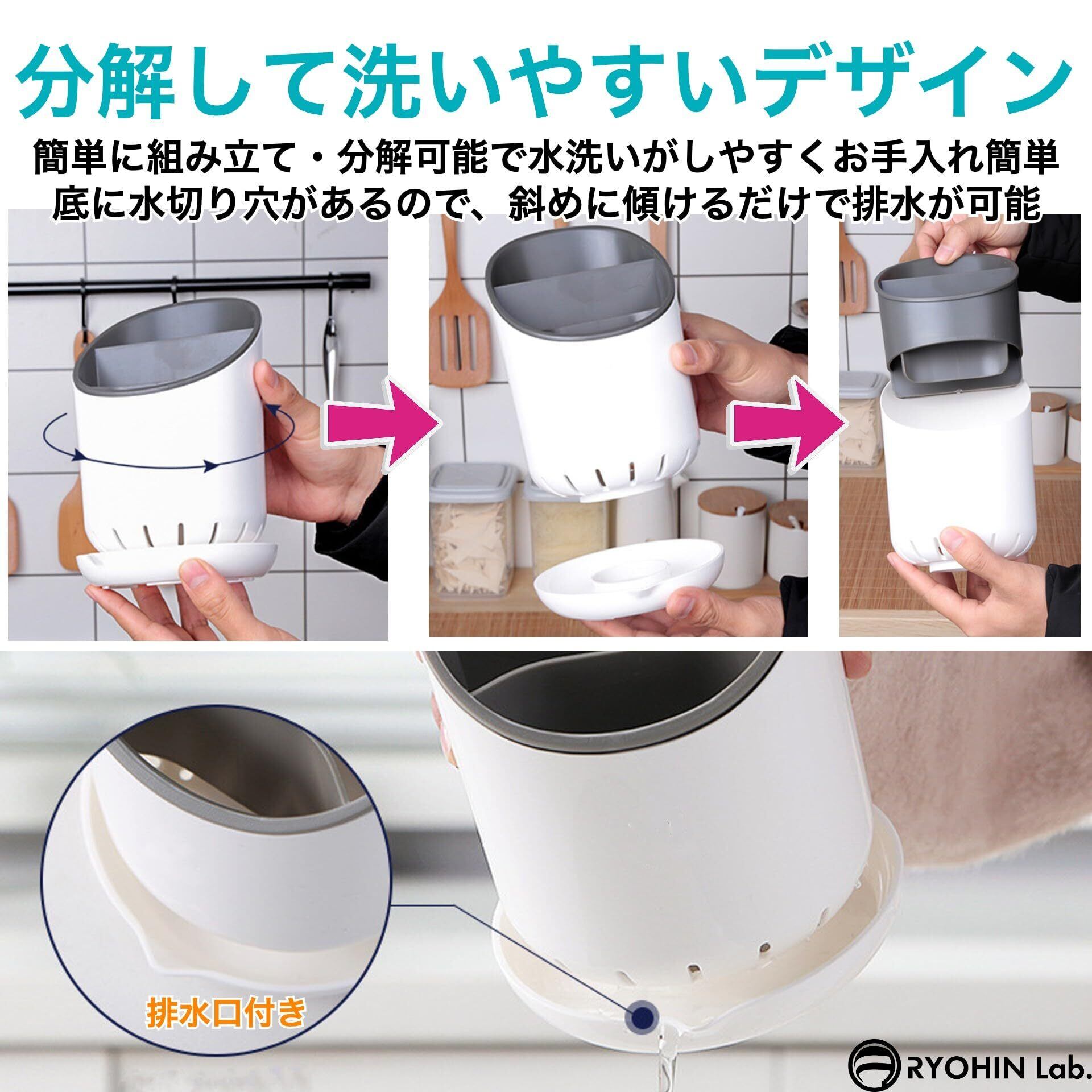 分解して洗いやすいデザイン

簡単に組み立て・分解可能で水洗いがしやすくお手入れ簡単
底に水切り穴があるので、斜めに傾けるだけで排水が可能

排水口付き

RYOHIN Lab.