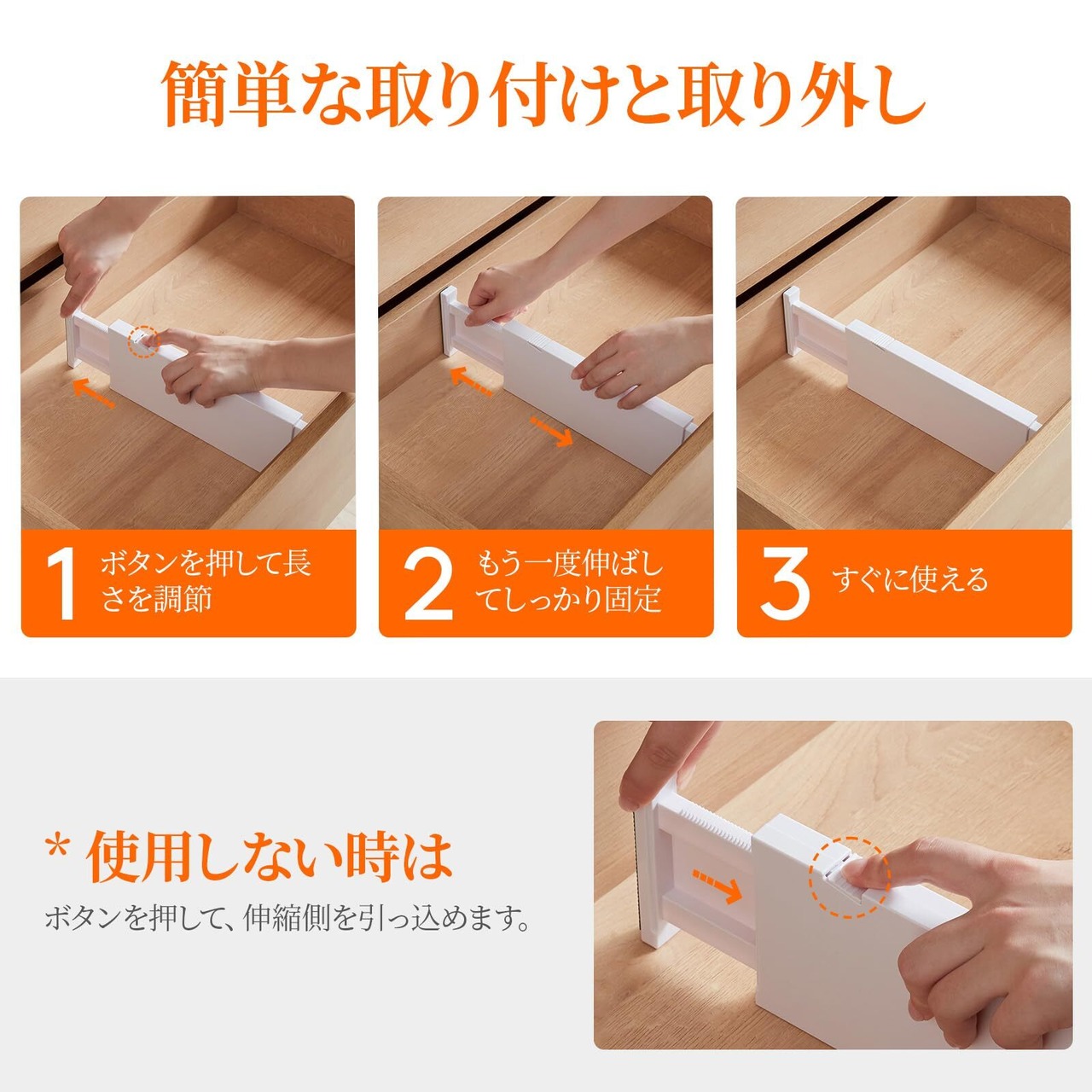 簡単な取り付けと取り外し

1 ボタンを押して長さを調節

2 もう一度伸ばしてしっかり固定

3 すぐに使える

* 使用しない時は

ボタンを押して、伸縮側を引っ込めます。