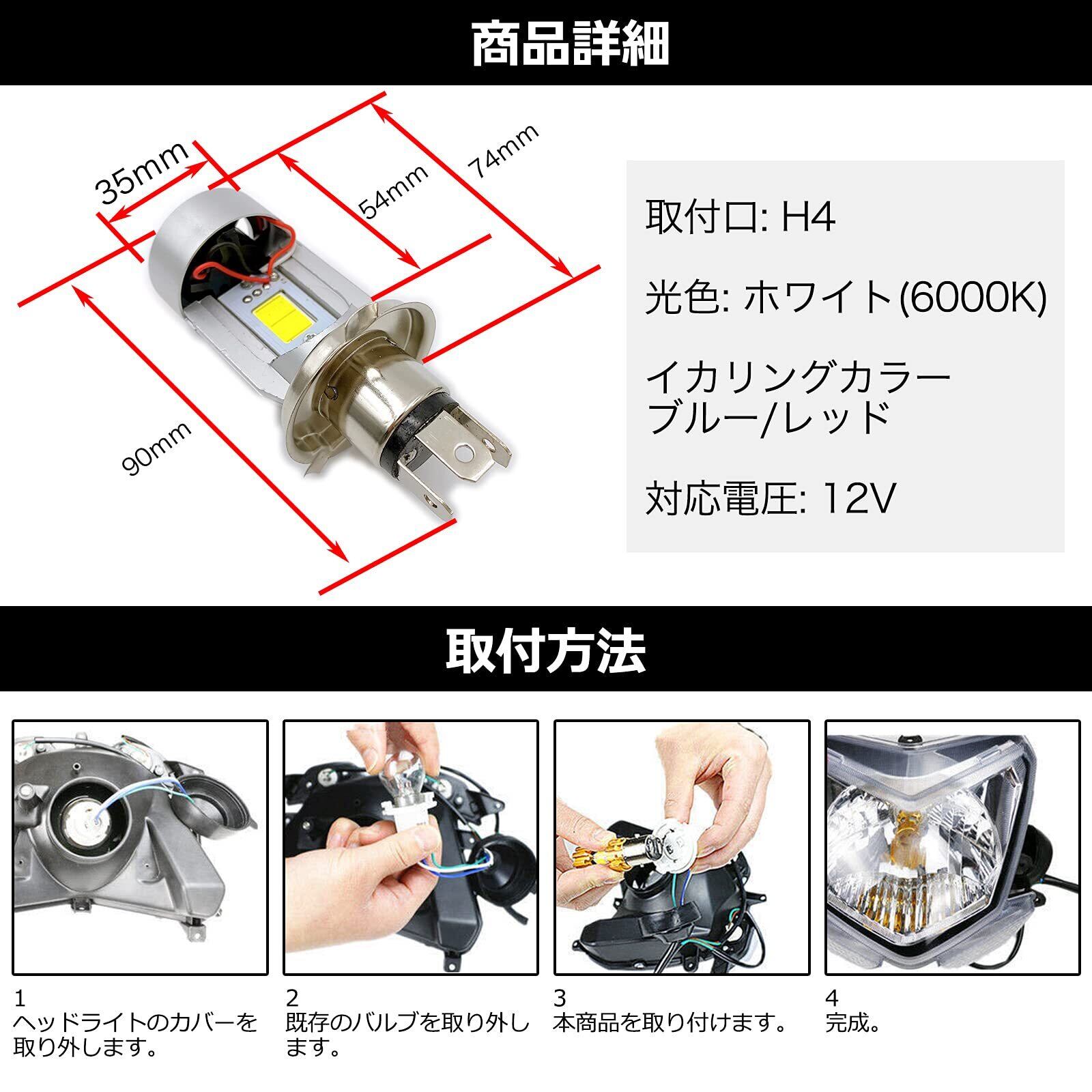 商品詳細

35mm

54mm

74mm

90mm

取付口: H4

光色: ホワイト(6000K)

イカリングカラー
ブルー/レッド

対応電圧: 12V

取付方法

1
ヘッドライトのカバーを取り外します。

2
既存のバルブを取り外します。

3
本商品を取り付けます。

4
完成。