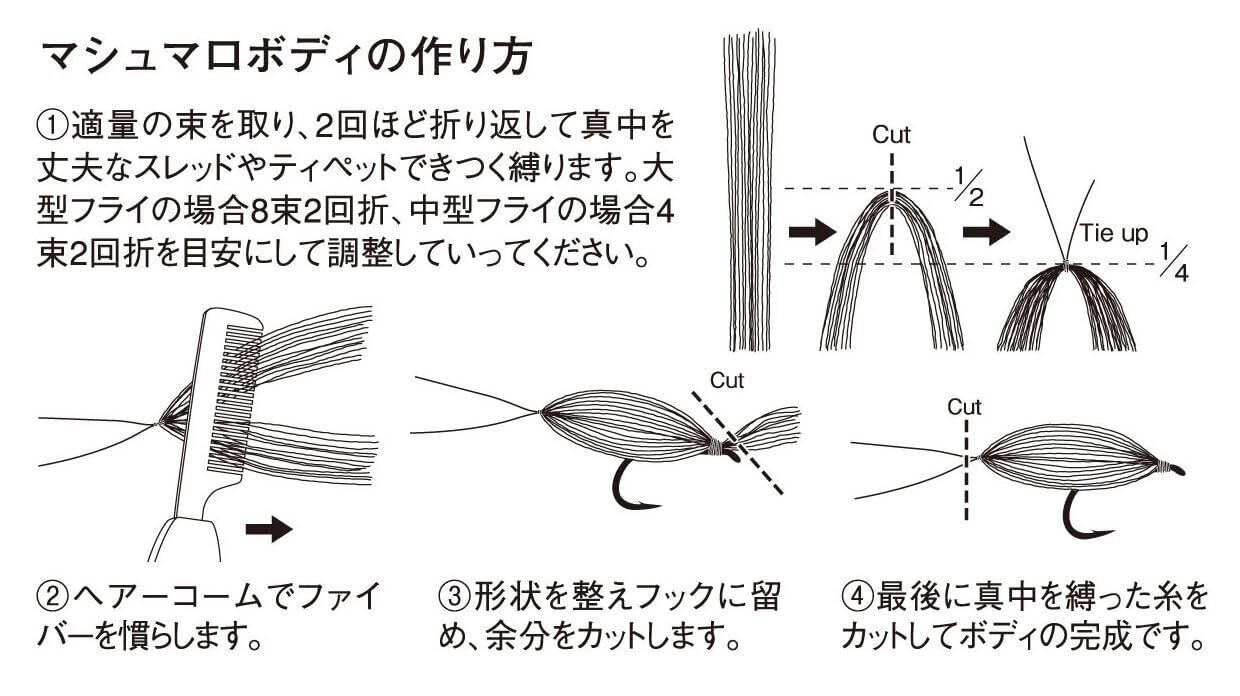 マシュマロボディの作り方

①適量の束を取り、2回ほど折り返して真中を丈夫なスレッドやティペットできつく縛ります。大型フライの場合8束2回折、中型フライの場合4束2回折を目安にして調整していってください。

Cut

$\frac{1}{2}$

Tie up

$\frac{1}{4}$

Cut

Cut

②ヘアーコームでファイバーを慣らします。

③形状を整えフックに留め、余分をカットします。

④最後に真中を縛った糸をカットしてボディの完成です。