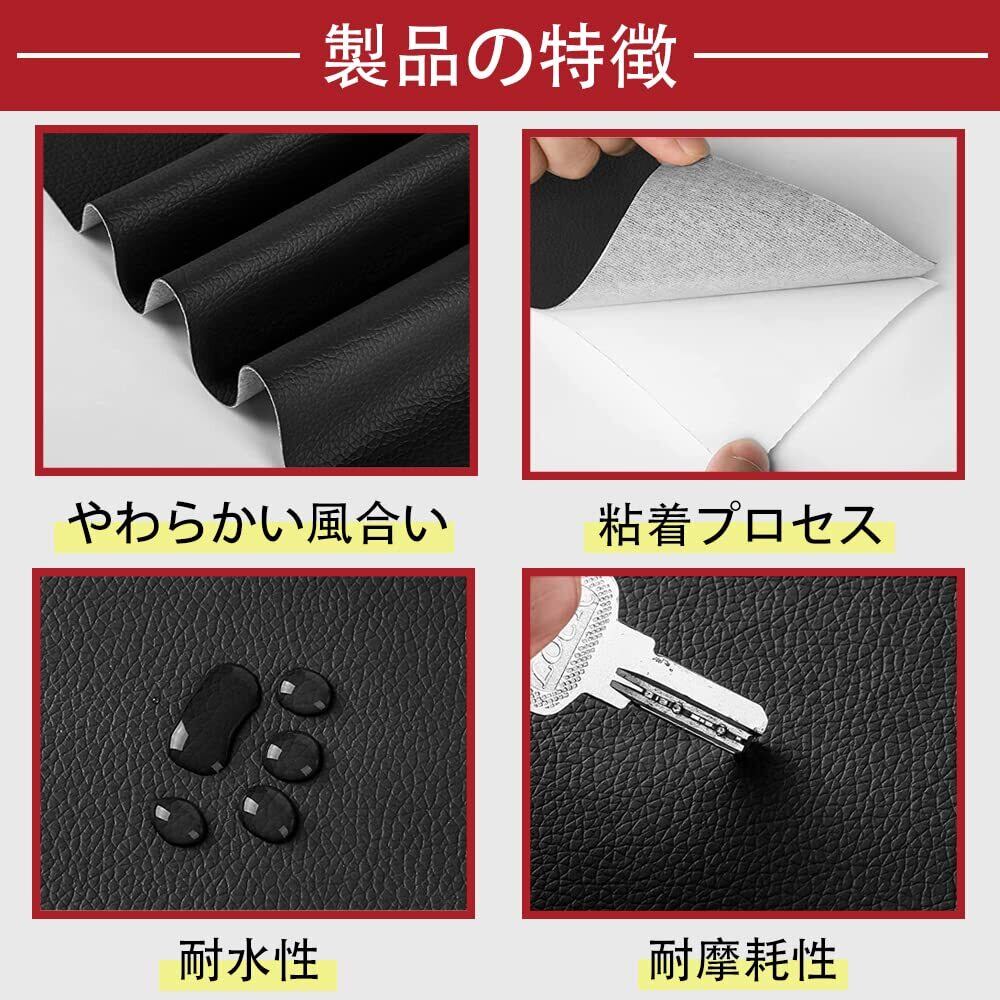 製品の特徴

やわらかい風合い

粘着プロセス

耐水性

耐摩耗性