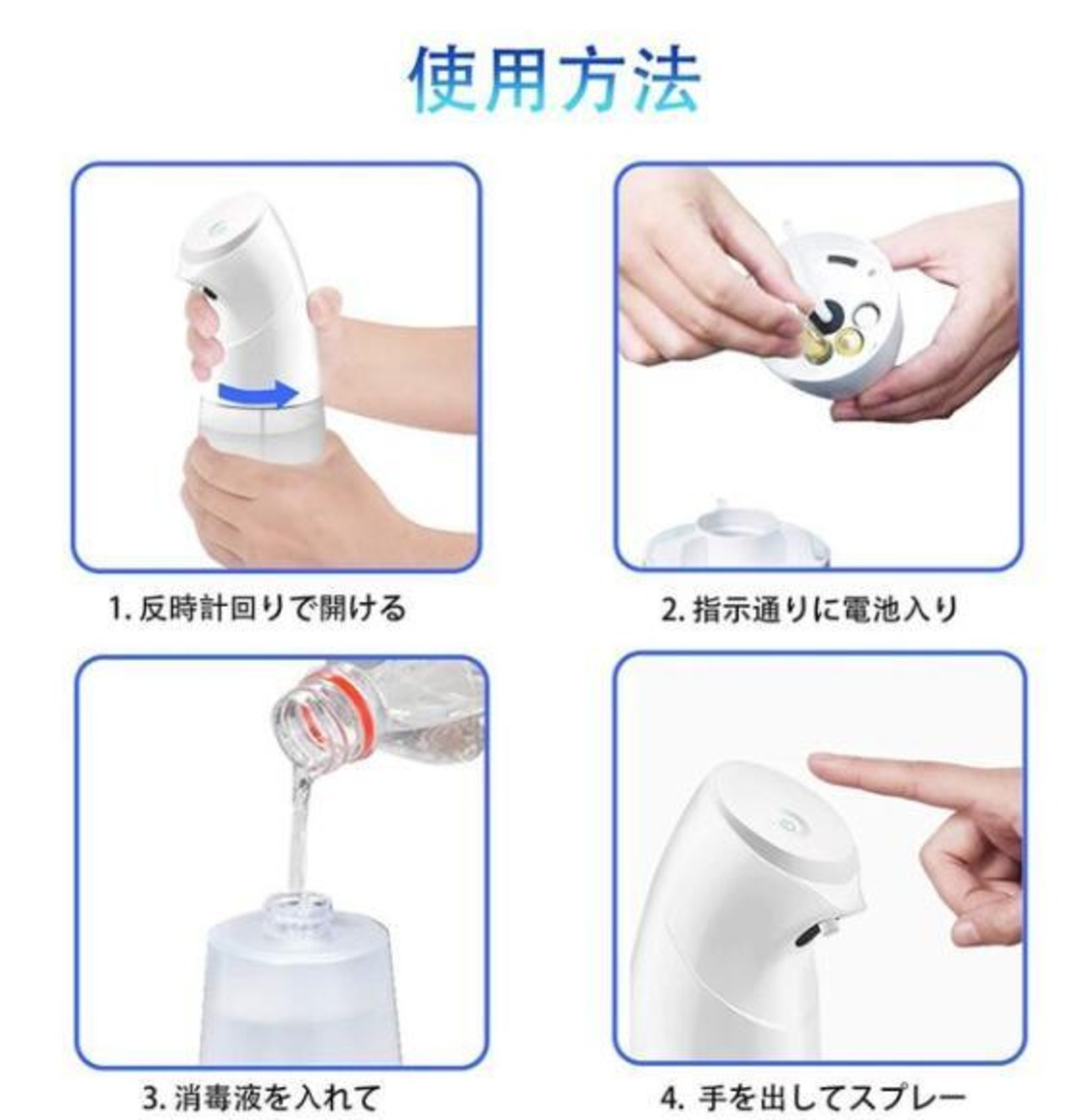 使用方法

1. 反時計回りで開ける

2. 指示通りに電池入り

3. 消毒液を入れて

4. 手を出してスプレー