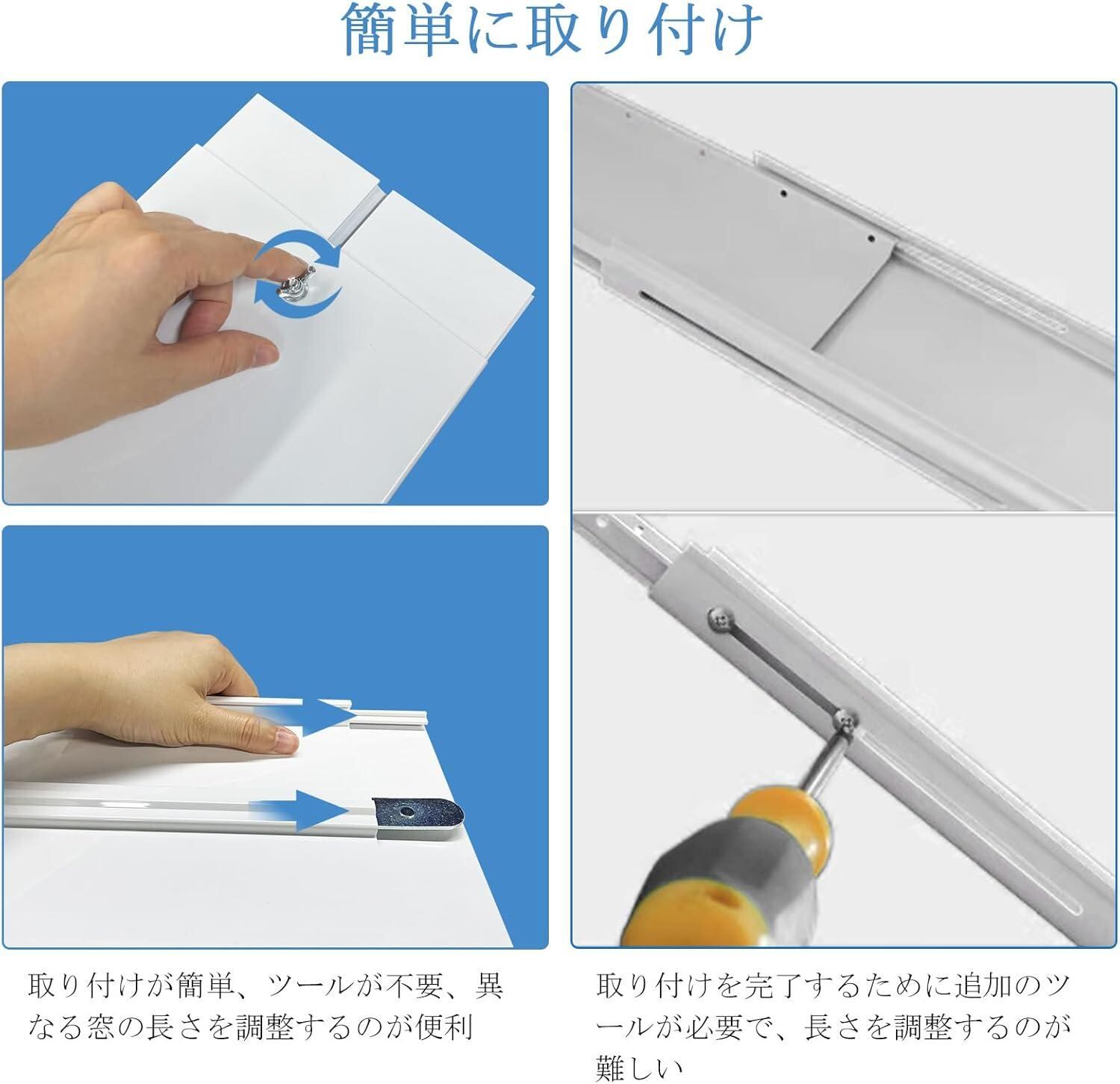 簡単に取り付け

取り付けが簡単、ツールが不要、異なる窓の長さを調整するのが便利

取り付けを完了するために追加のツールが必要で、長さを調整するのが難しい