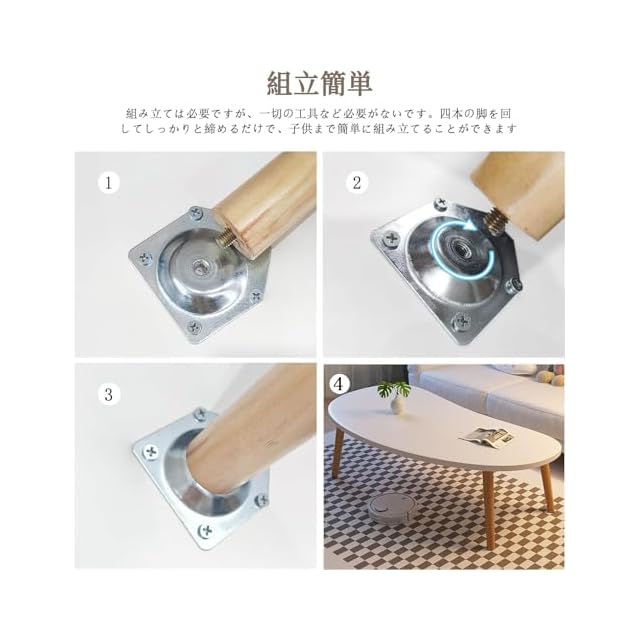 組立簡単

組み立ては必要ですが、一切の工具など必要がないです。四本の脚を回してしっかりと締めるだけで、子供まで簡単に組み立てることができます

1

2

3

4