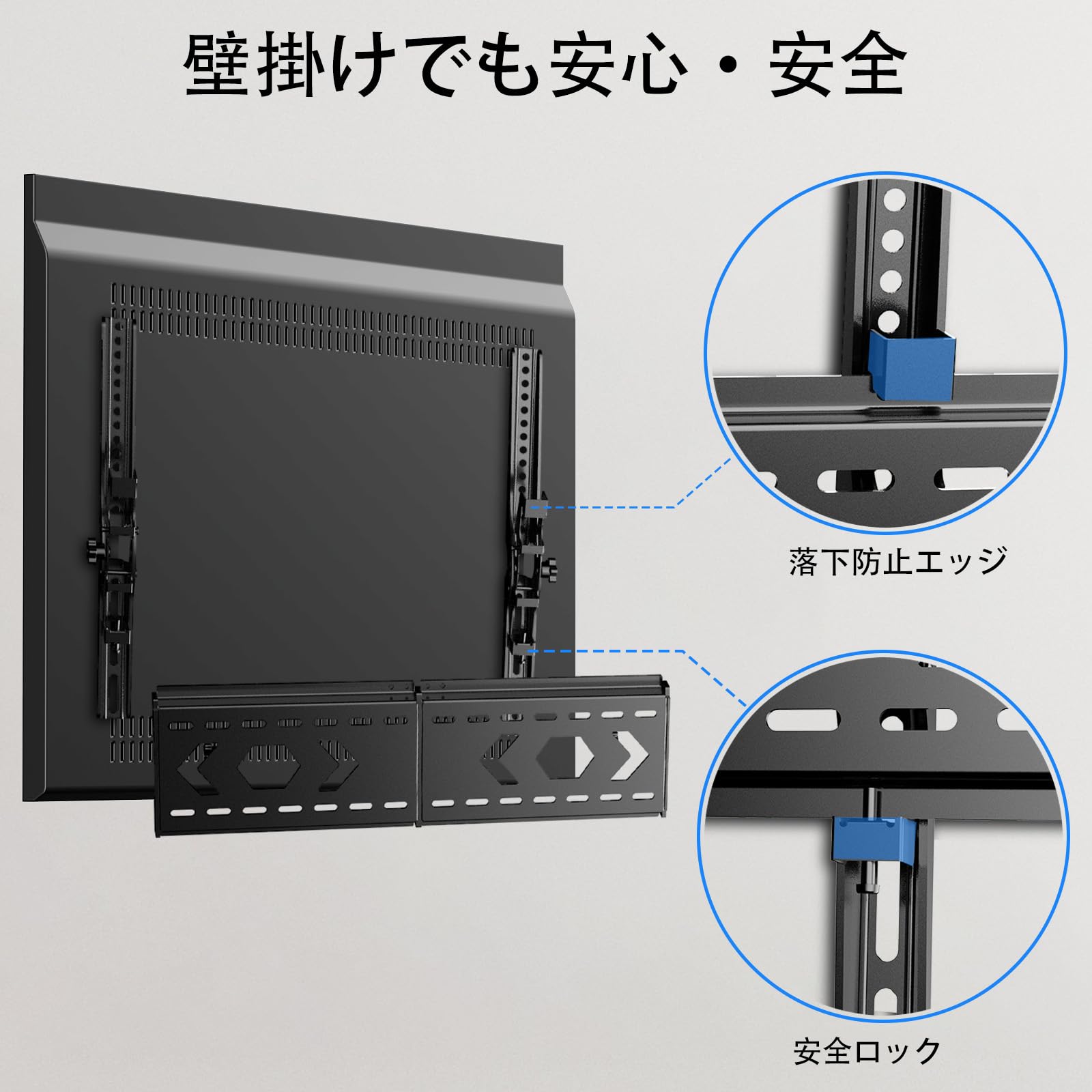 壁掛けでも安心・安全

落下防止エッジ

安全ロック