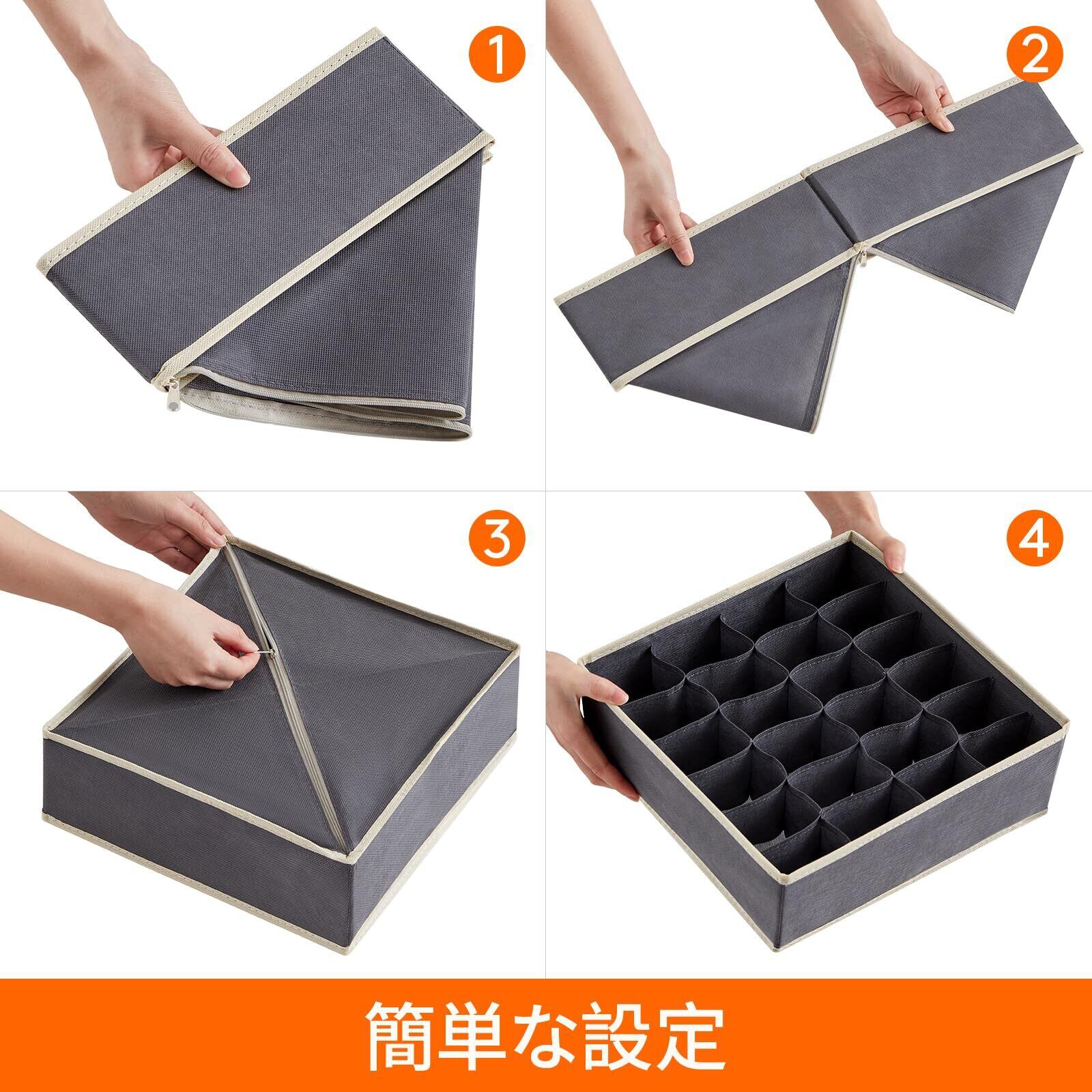 1

2

3

4

簡単な設定