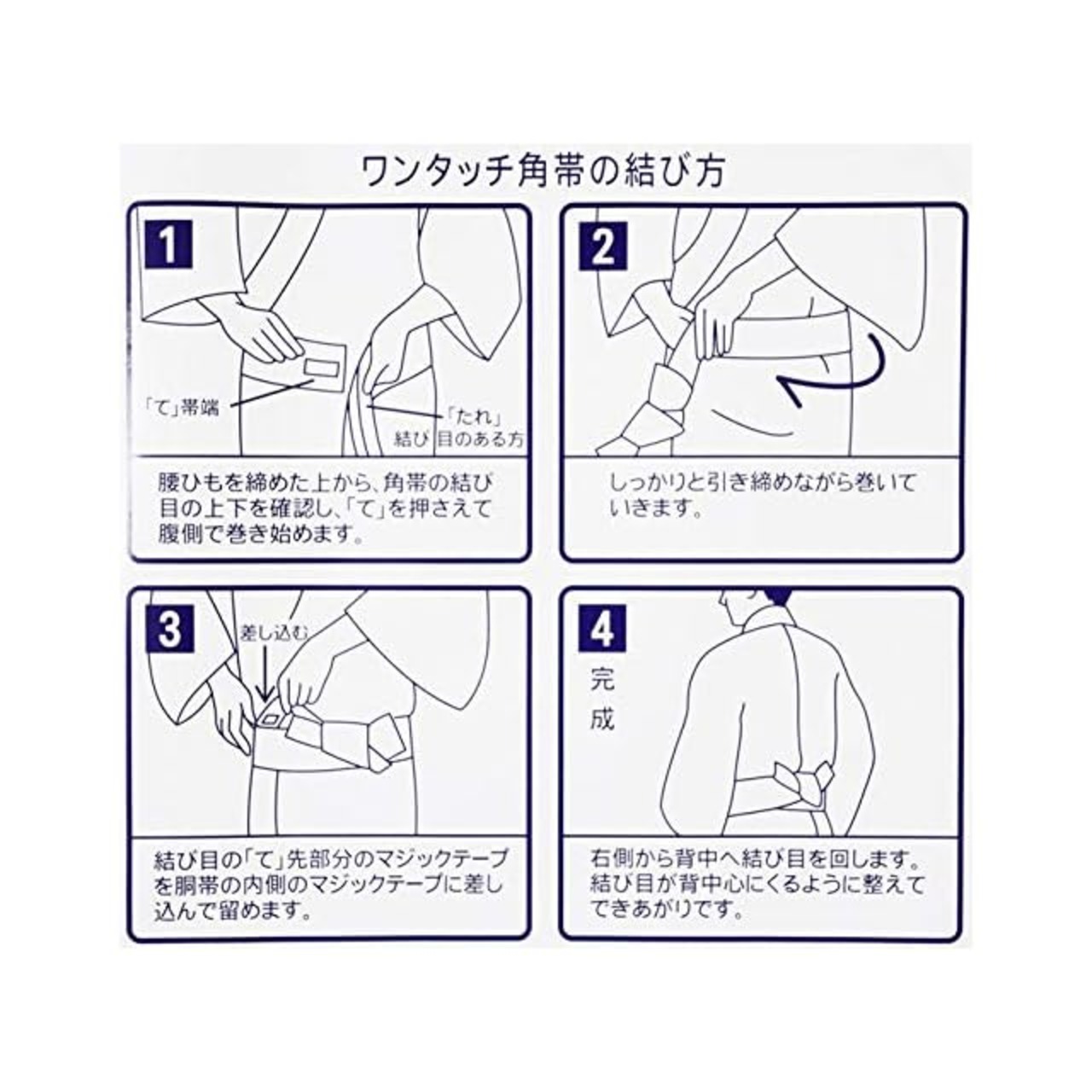 ワンタッチ角帯の結び方

1

「て」帯端

「たれ」
結び目のある方

腰ひもを締めた上から、角帯の結び目の上下を確認し、「て」を押さえて腹側で巻き始めます。

2

しっかりと引き締めながら巻いていきます。

3

差し込む

結び目の「て」先部分のマジックテープを胴帯の内側のマジックテープに差し込んで留めます。

4

完成

右側から背中へ結び目を回します。結び目が背中心にくるように整えてできあがりです。