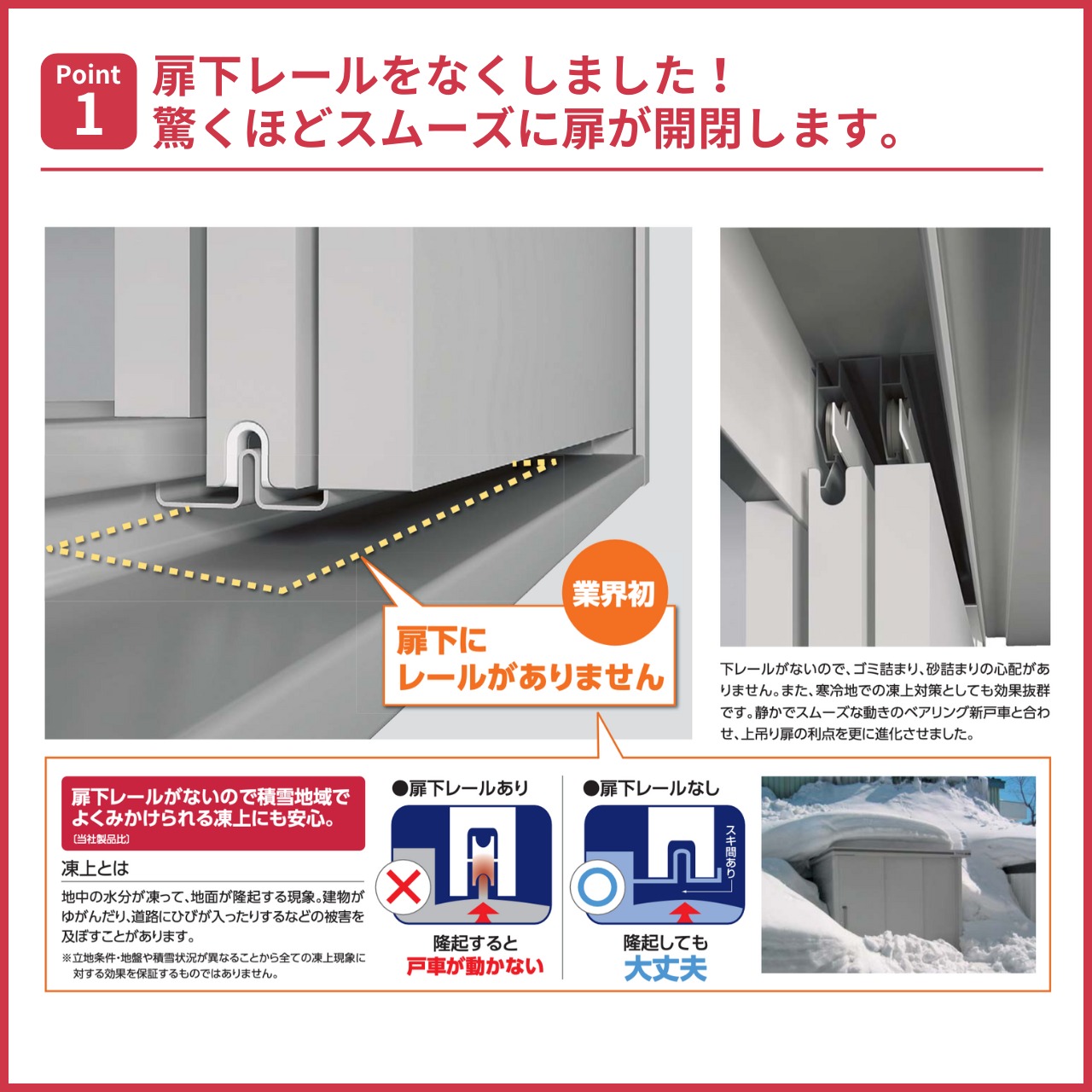 Point 1
扉下レールをなくしました！
驚くほどスムーズに扉が開閉します。

業界初
扉下に
レールがありません

下レールがないので、ゴミ詰まり、砂詰まりの心配がありません。また、寒冷地での凍上対策としても効果抜群です。静かでスムーズな動きのベアリング新戸車と合わせ、上吊り扉の利点を更に進化させました。

扉下レールがないので積雪地域でよくみかけられる凍上にも安心。
(当社製品比)

凍上とは
地中の水分が凍って、地面が隆起する現象。建物がゆがんだり、道路にひびが入ったりするなどの被害を及ぼすことがあります。
※立地条件・地盤や積雪状況が異なることから全ての凍上現象に対する効果を保証するものではありません。

●扉下レールあり
隆起すると
戸車が動かない

●扉下レールなし
スキ間あり
隆起しても
大丈夫