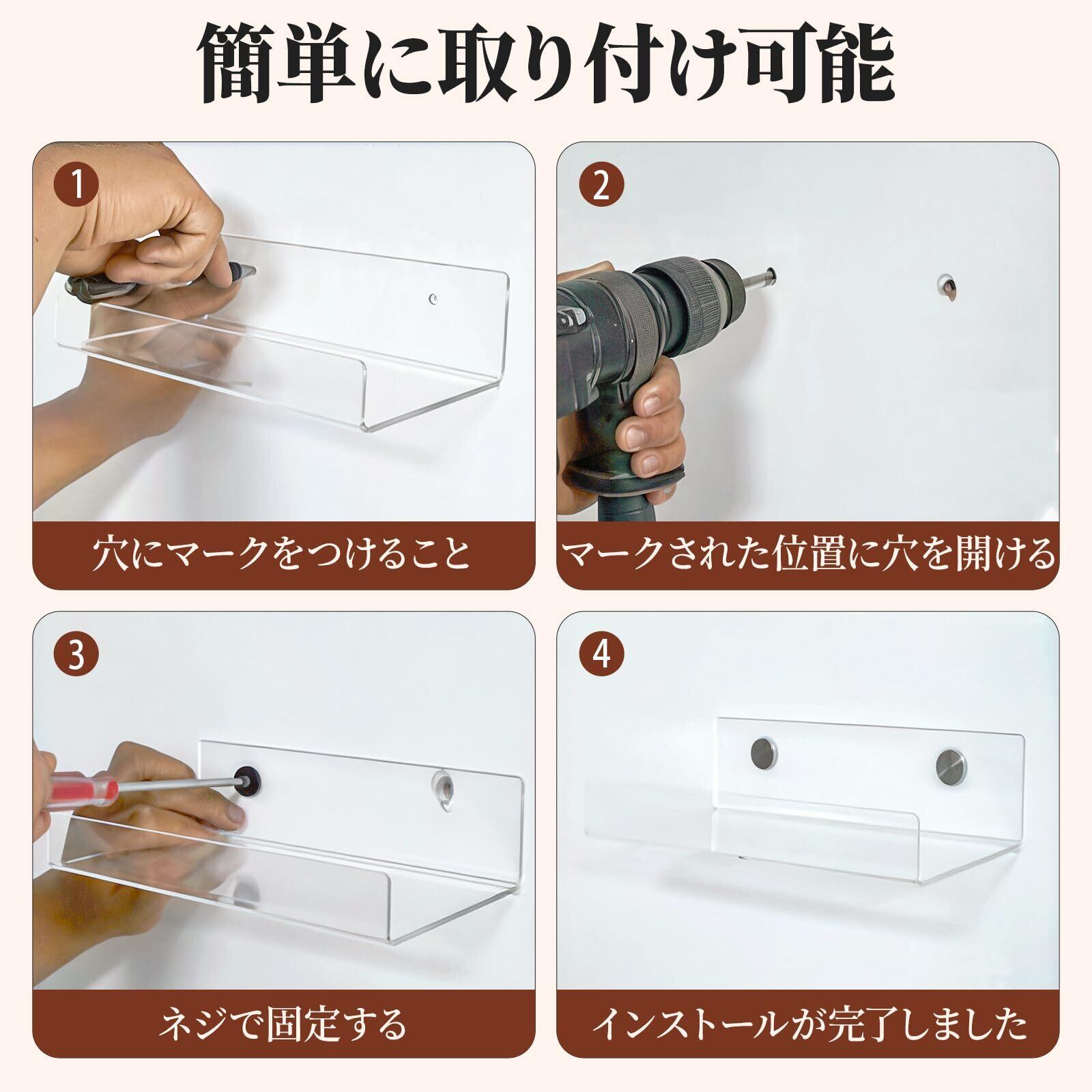 簡単に取り付け可能

1
穴にマークをつけること

2
マークされた位置に穴を開ける

3
ネジで固定する

4
インストールが完了しました