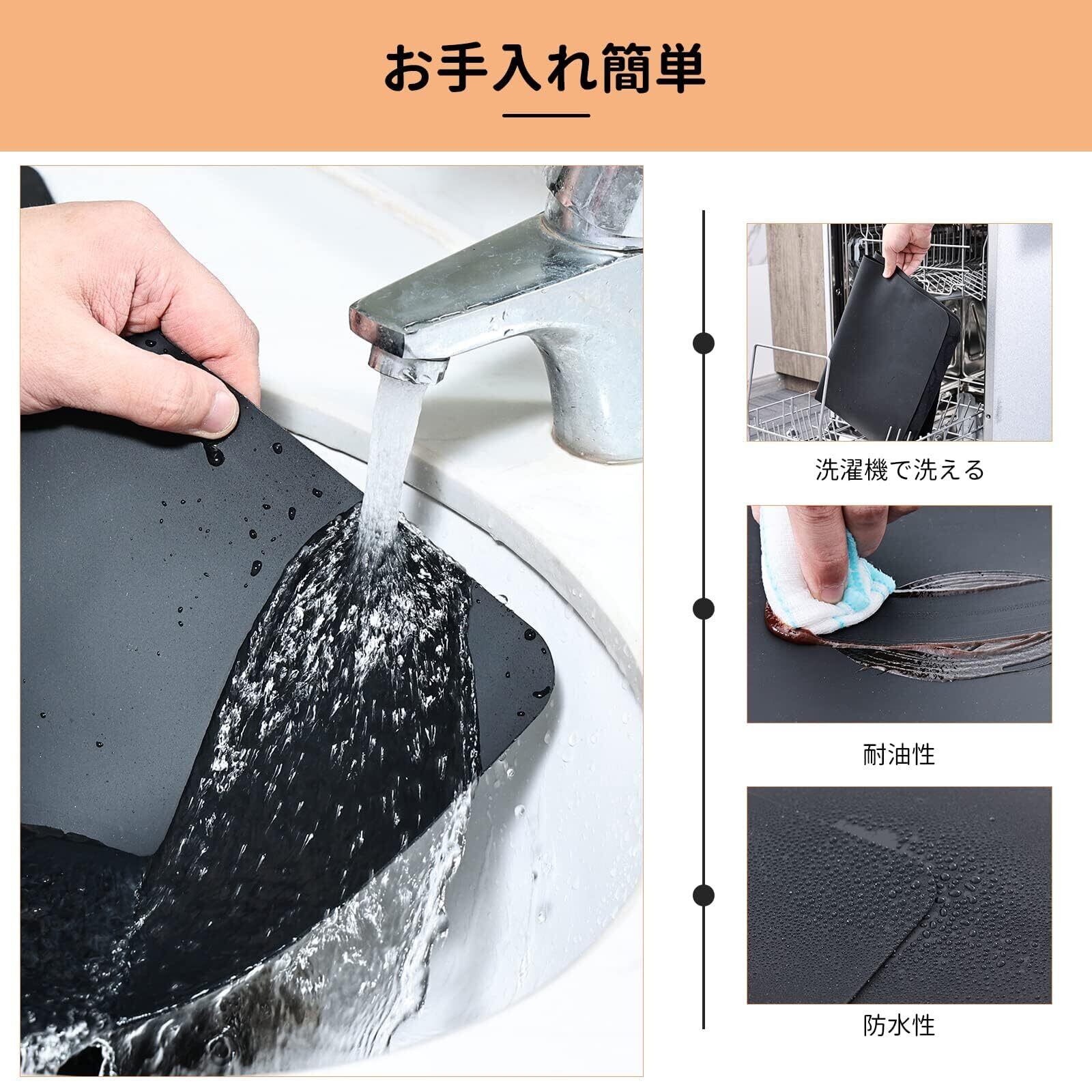 お手入れ簡単

洗濯機で洗える

耐油性

防水性