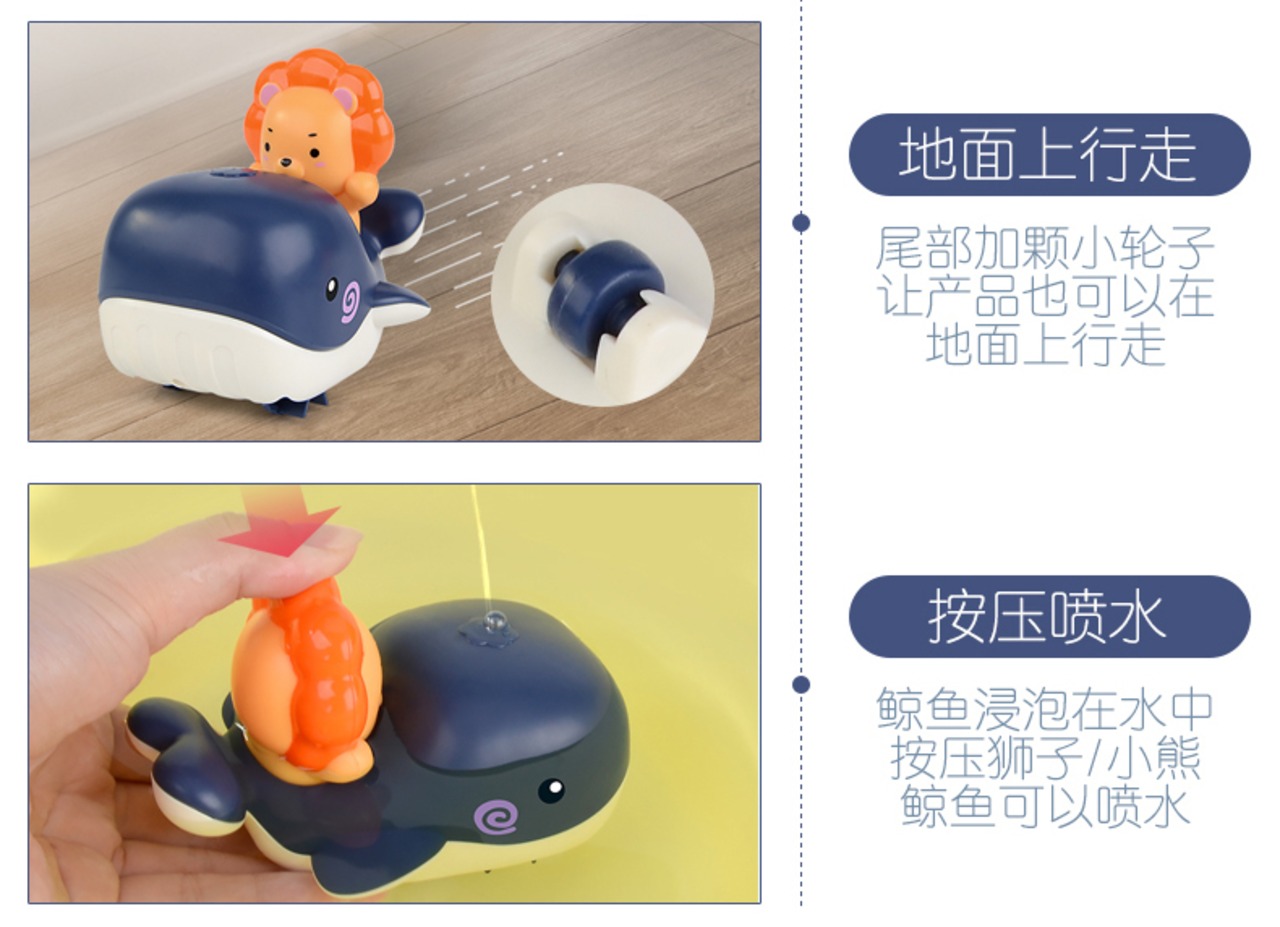 地面上行走

尾部加颗小轮子
让产品也可以在
地面上行走

按压喷水

鲸鱼浸泡在水中
按压狮子/小熊
鲸鱼可以喷水