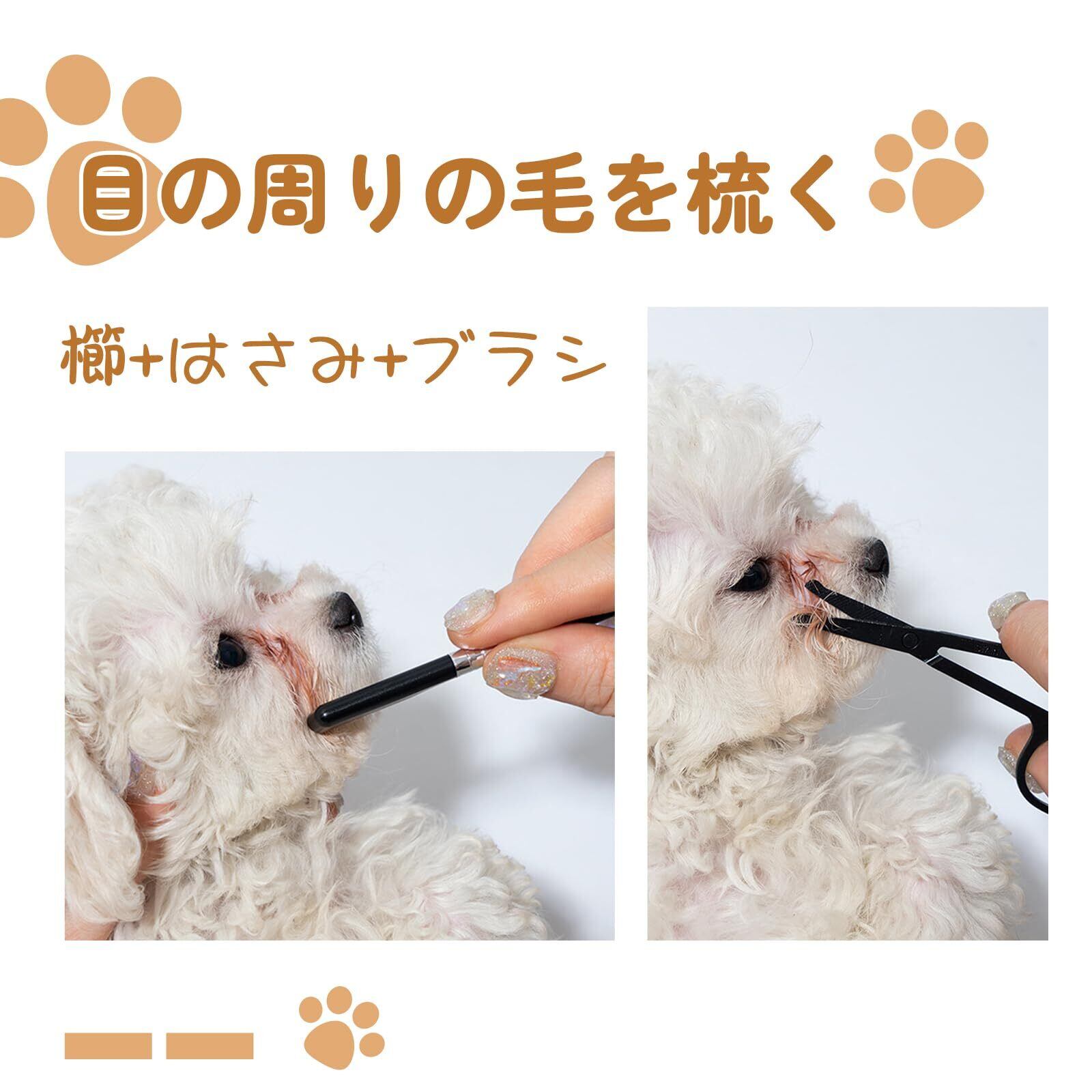 目の周りの毛を梳く

櫛+はさみ+ブラシ