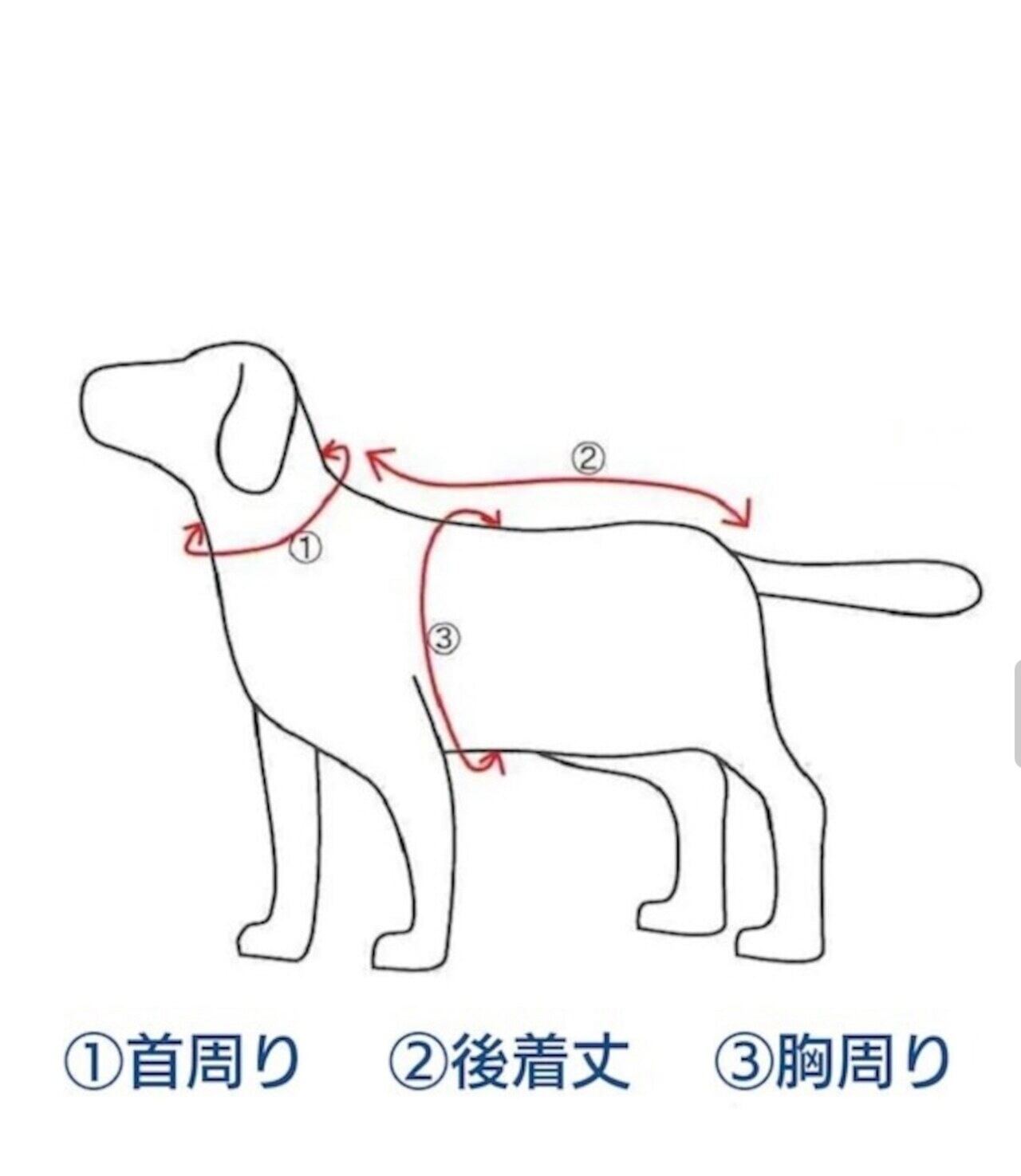 ②
①
③

①首周り　②後着丈　③胸周り