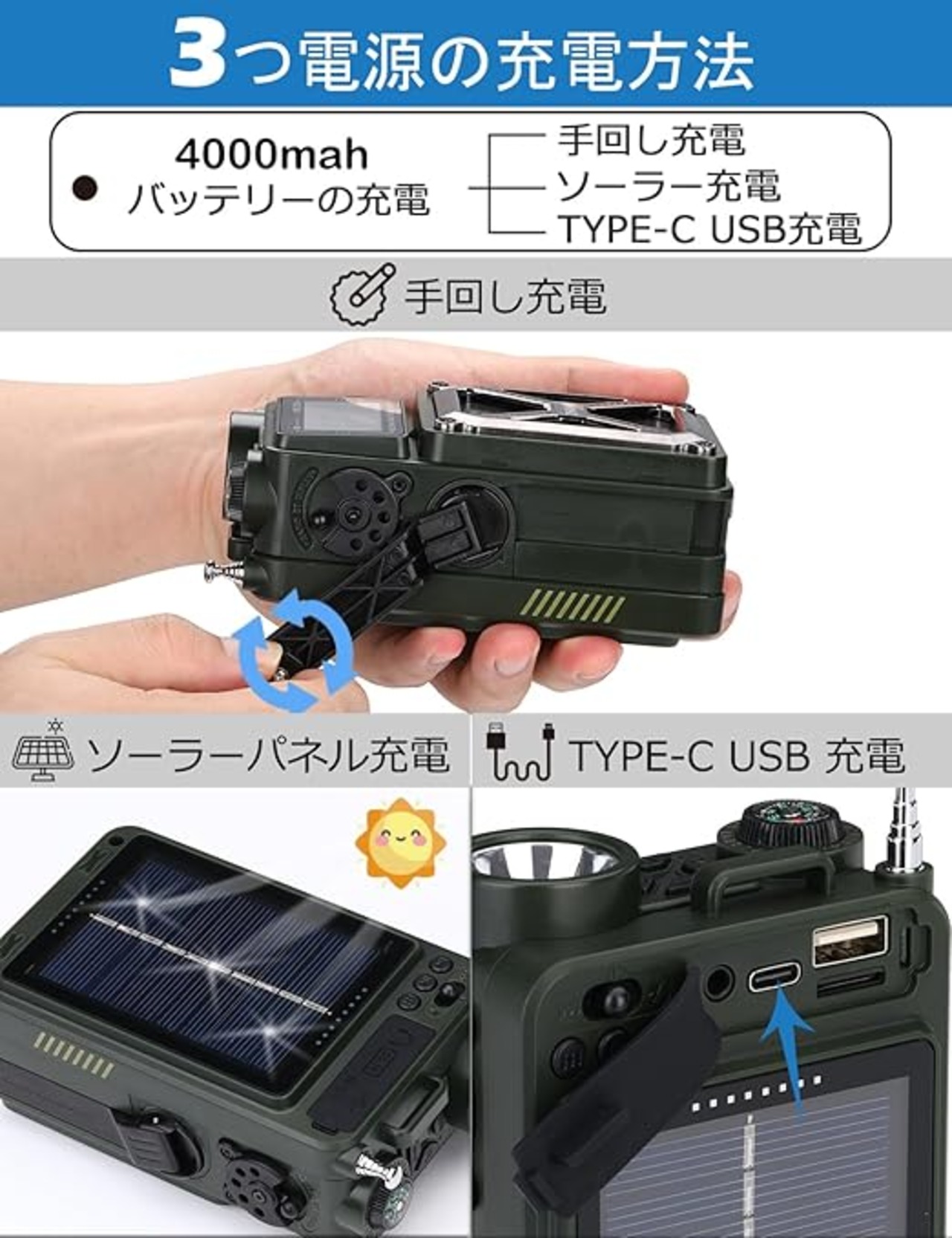 3つ電源の充電方法

4000mah
バッテリーの充電

手回し充電
ソーラー充電
TYPE-C USB充電

手回し充電

ソーラーパネル充電

TYPE-C USB 充電