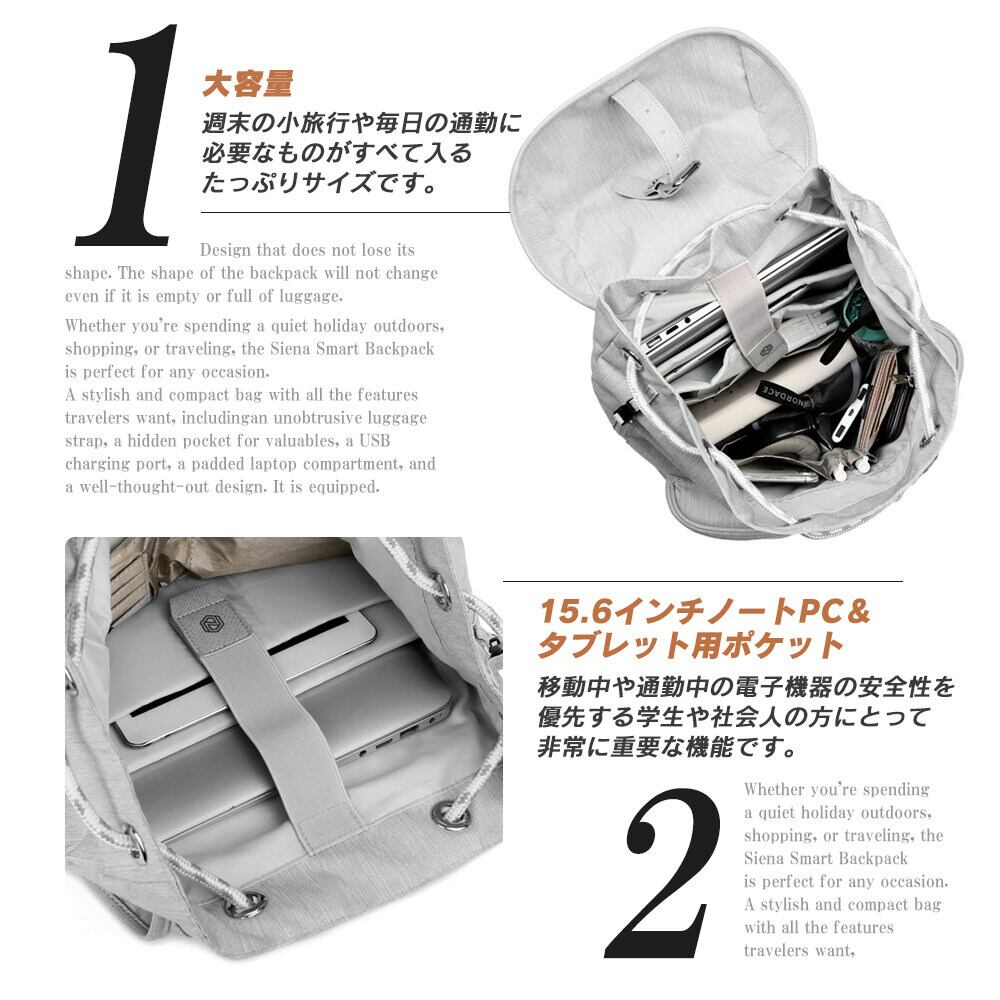 1

大容量

週末の小旅行や毎日の通勤に必要なものがすべて入るたっぷりサイズです。

Design that does not lose its shape. The shape of the backpack will not change even if it is empty or full of luggage.

Whether you're spending a quiet holiday outdoors, shopping, or traveling, the Siena Smart Backpack is perfect for any occasion.
A stylish and compact bag with all the features travelers want, includingan unobtrusive luggage strap, a hidden pocket for valuables, a USB charging port, a padded laptop compartment, and a well-thought-out design. It is equipped.

NORDACE

15.6インチノートPC＆タブレット用ポケット

移動中や通勤中の電子機器の安全性を優先する学生や社会人の方にとって非常に重要な機能です。

2

Whether you're spending a quiet holiday outdoors, shopping, or traveling, the Siena Smart Backpack is perfect for any occasion. A stylish and compact bag with all the features travelers want,