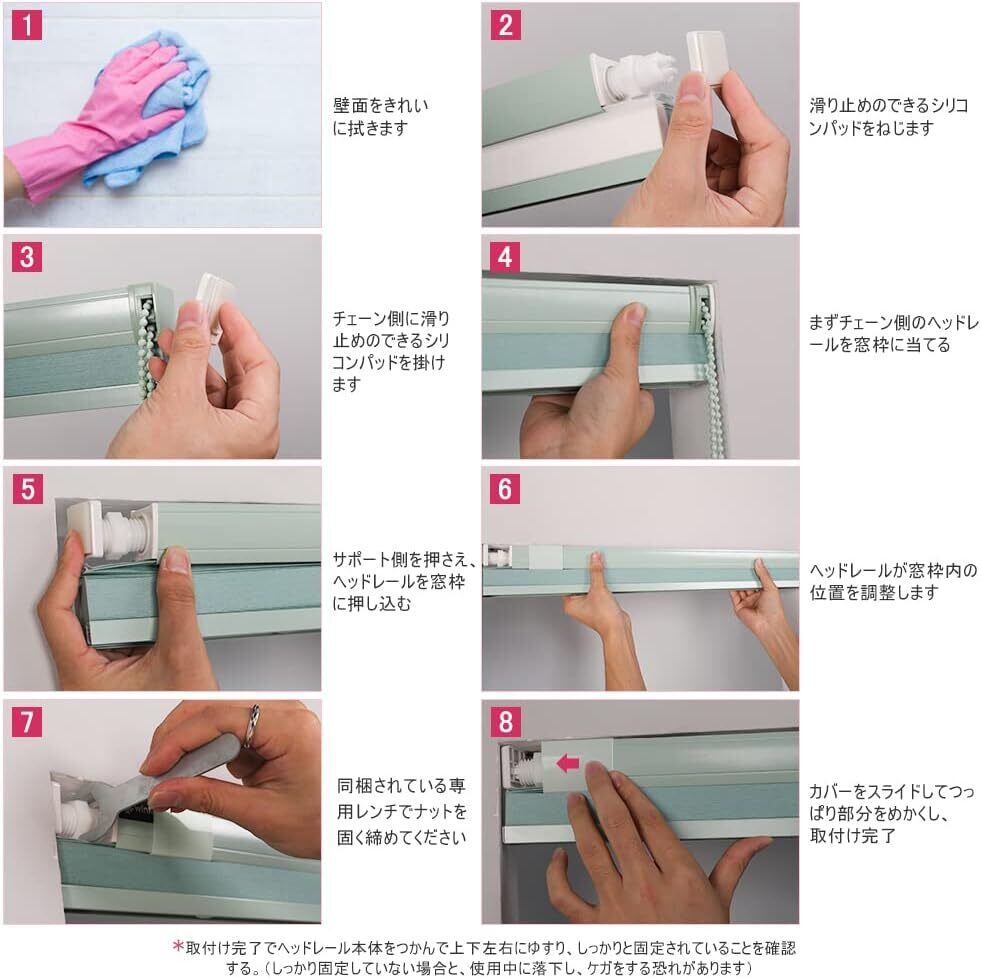 1

壁面をきれいに拭きます

2

滑り止めのできるシリコンパッドをねじます

3

チェーン側に滑り止めのできるシリコンパッドを掛けます

4

まずチェーン側のヘッドレールを窓枠に当てる

5

サポート側を押さえ、ヘッドレールを窓枠に押し込む

6

ヘッドレールが窓枠内の位置を調整します

7

同梱されている専用レンチでナットを固く締めてください

8

カバーをスライドしてつっぱり部分をめかくし、取付け完了

*取付け完了でヘッドレール本体をつかんで上下左右にゆすり、しっかりと固定されていることを確認する。（しっかり固定していない場合と、使用中に落下し、ケガをする恐れがあります）